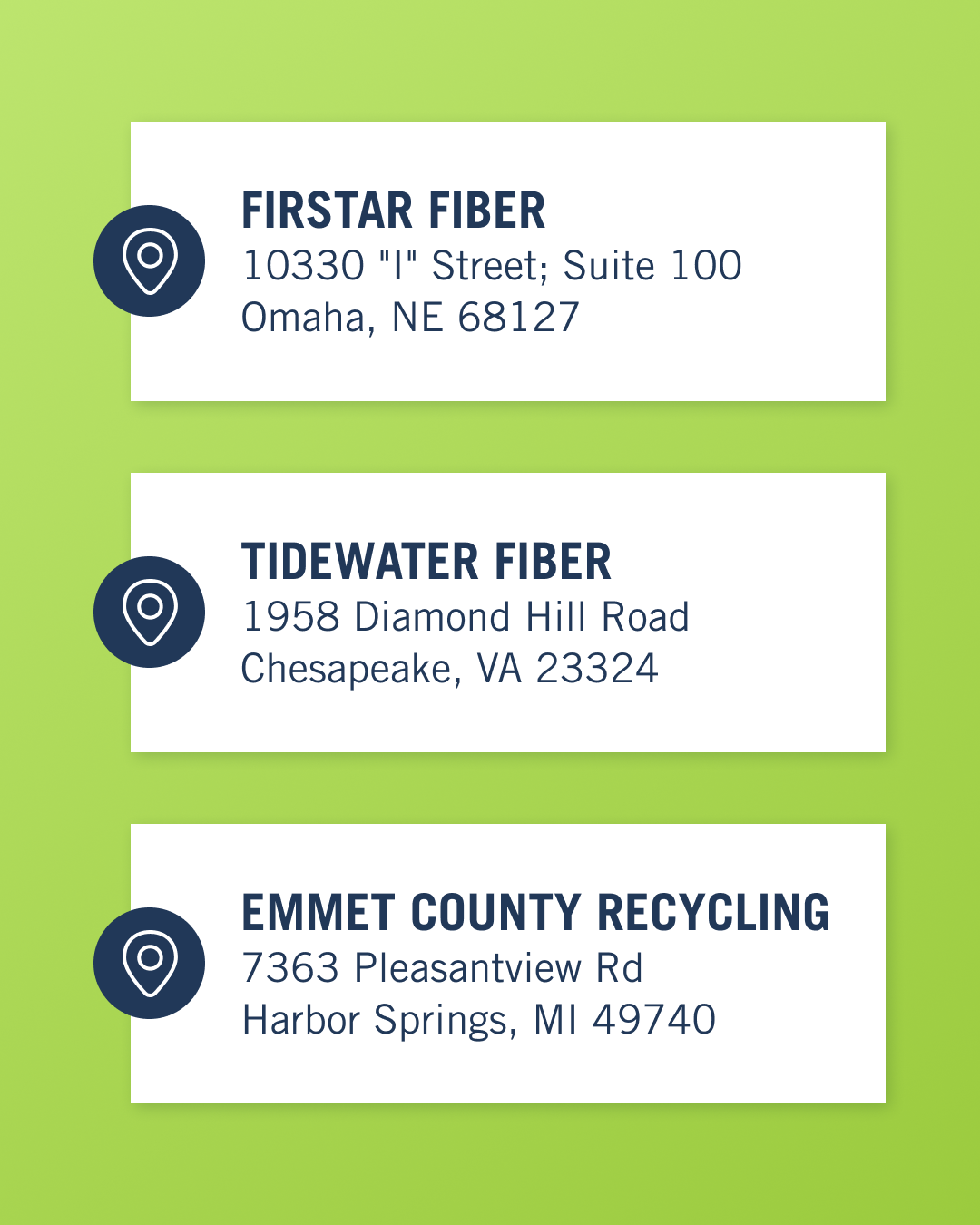 FIRSTAR FIBER
10330 "I" Street; Suite 100
Omaha, NE 68127

TIDEWATER FIBER
1958 Diamond Hill Road
Chesapeake, VA 23324

EMMET COUNTY RECYCLING
7363 Pleasantview Rd
Harbor Springs, MI 49740