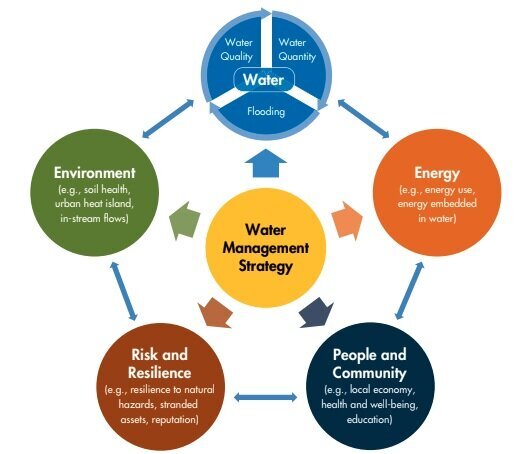 Water Quality

Water Quantity

Water

Flooding

Environment
(e.g., soil health, urban heat island, in-stream flows)

Energy
(e.g., energy use, energy embedded in water)

Water Management Strategy

Risk and Resilience
(e.g., resilience to natural hazards, stranded assets, reputation)

People and Community
(e.g., local economy, health and well-being, education)