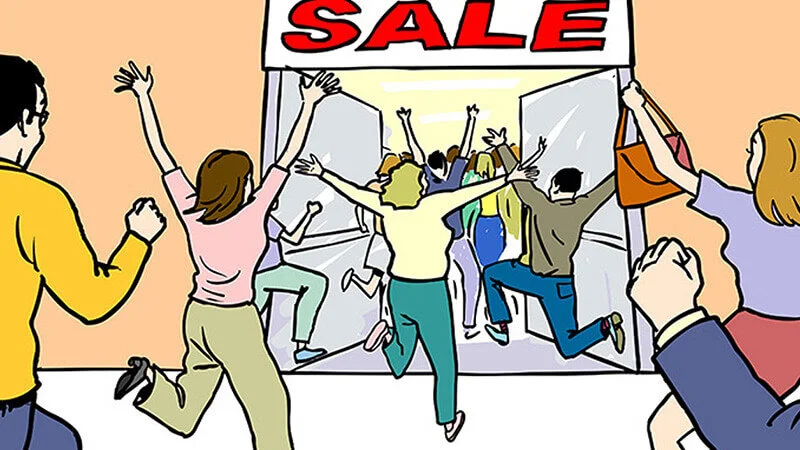 SALE