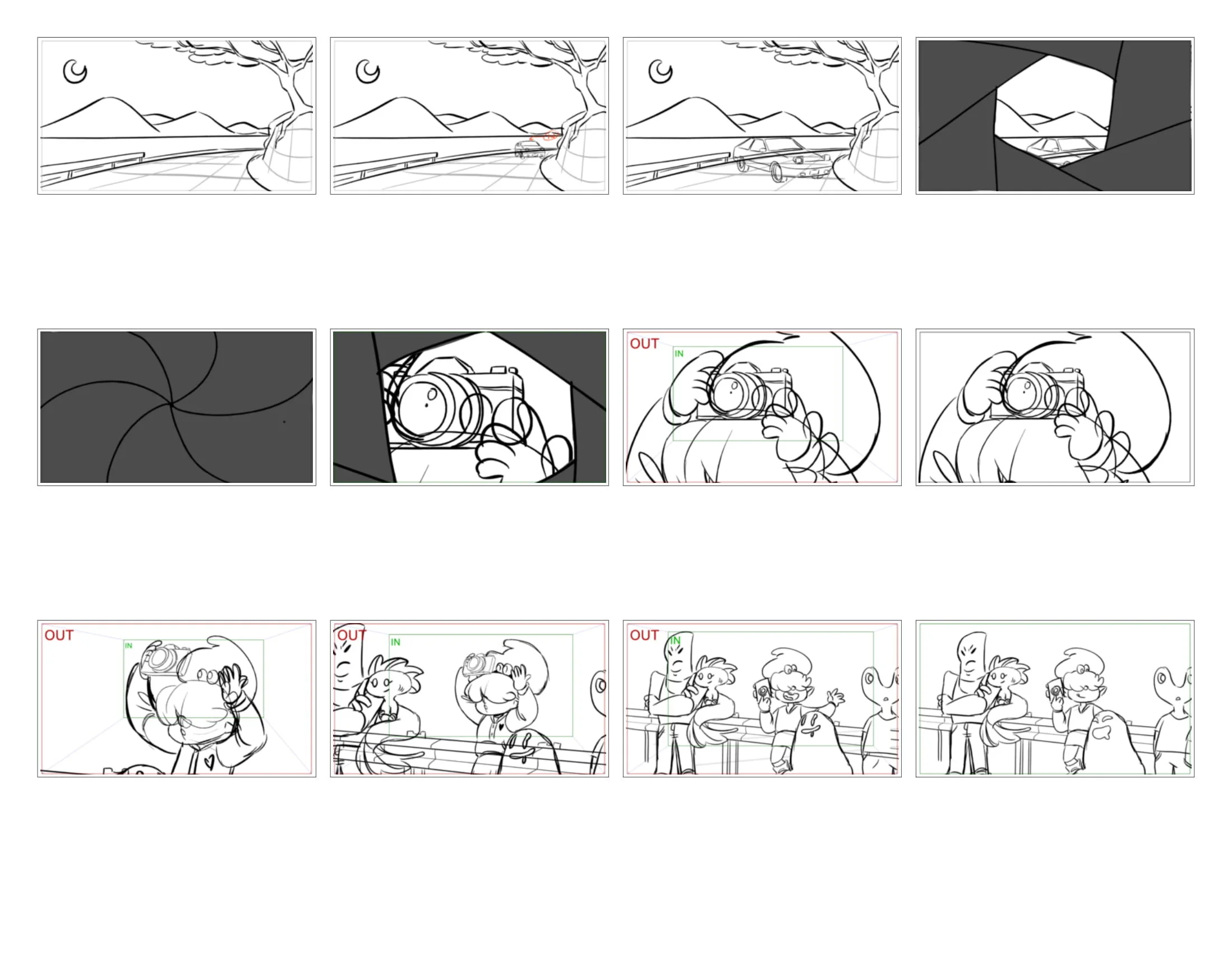 OUT
IN

OUT
IN

OUT
IN

OUT
IN