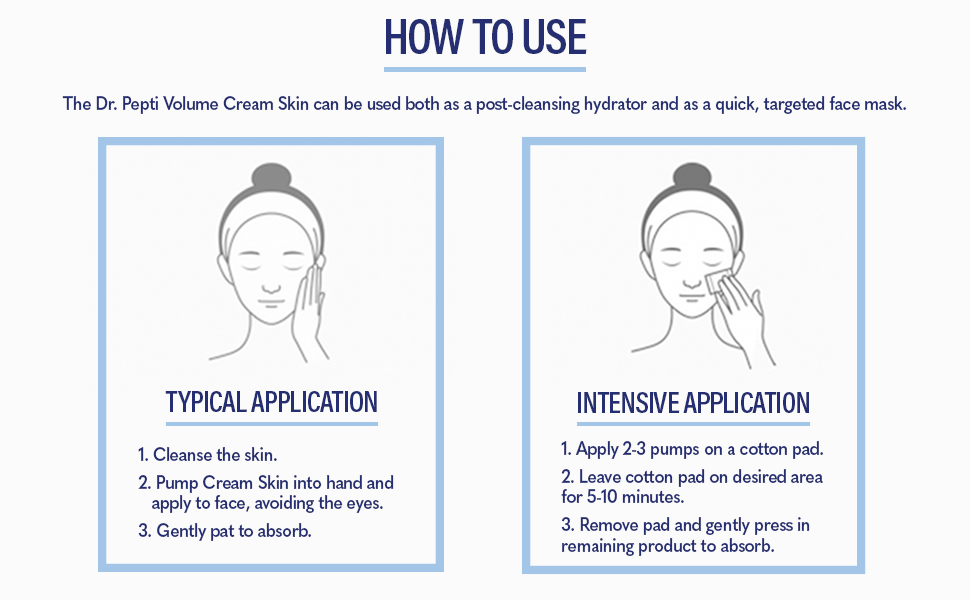 HOW TO USE

The Dr. Pepti Volume Cream Skin can be used both as a post-cleansing hydrator and as a quick, targeted face mask.

TYPICAL APPLICATION

1. Cleanse the skin.
2. Pump Cream Skin into hand and apply to face, avoiding the eyes.
3. Gently pat to absorb.

INTENSIVE APPLICATION

1. Apply 2-3 pumps on a cotton pad.
2. Leave cotton pad on desired area for 5-10 minutes.
3. Remove pad and gently press in remaining product to absorb.