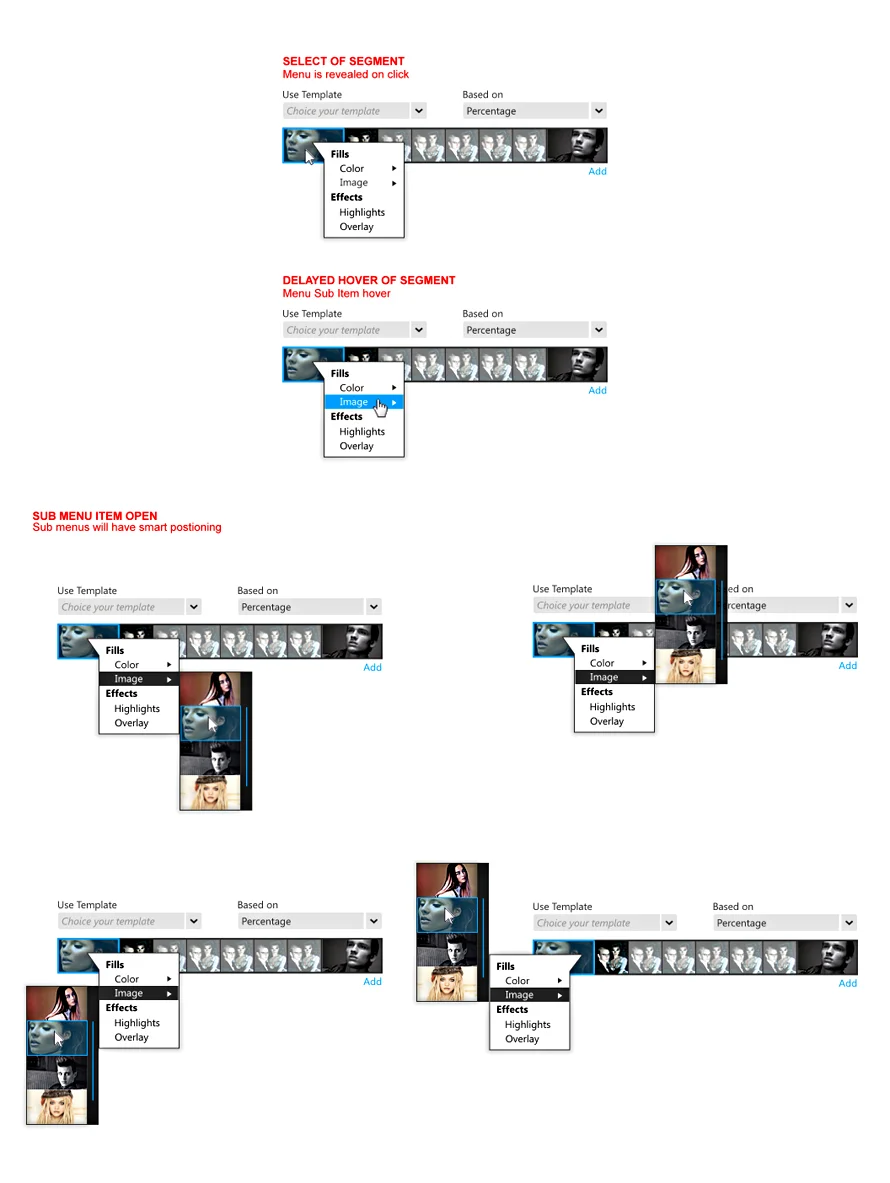 SELECT OF SEGMENT
Menu is revealed on click

Use Template
Choice your template
Based on
Percentage
Add
Fills
Color
Image
Effects
Highlights
Overlay

DELAYED HOVER OF SEGMENT
Menu Sub Item hover

Use Template
Choice your template
Based on
Percentage
Add
Fills
Color
Image
Effects
Highlights
Overlay

SUB MENU ITEM OPEN
Sub menus will have smart postioning

Use Template
Choice your template
Based on
Percentage
Add
Fills
Color
Image
Effects
Highlights
Overlay

Use Template
Choice your template
ed on
rcentage
Add
Fills
Color
Image
Effects
Highlights
Overlay

Use Template
Choice your template
Based on
Percentage
Add
Fills
Color
Image
Effects
Highlights
Overlay

Use Template
Choice your template
Based on
Percentage
Add
Fills
Color
Image
Effects
Highlights
Overlay