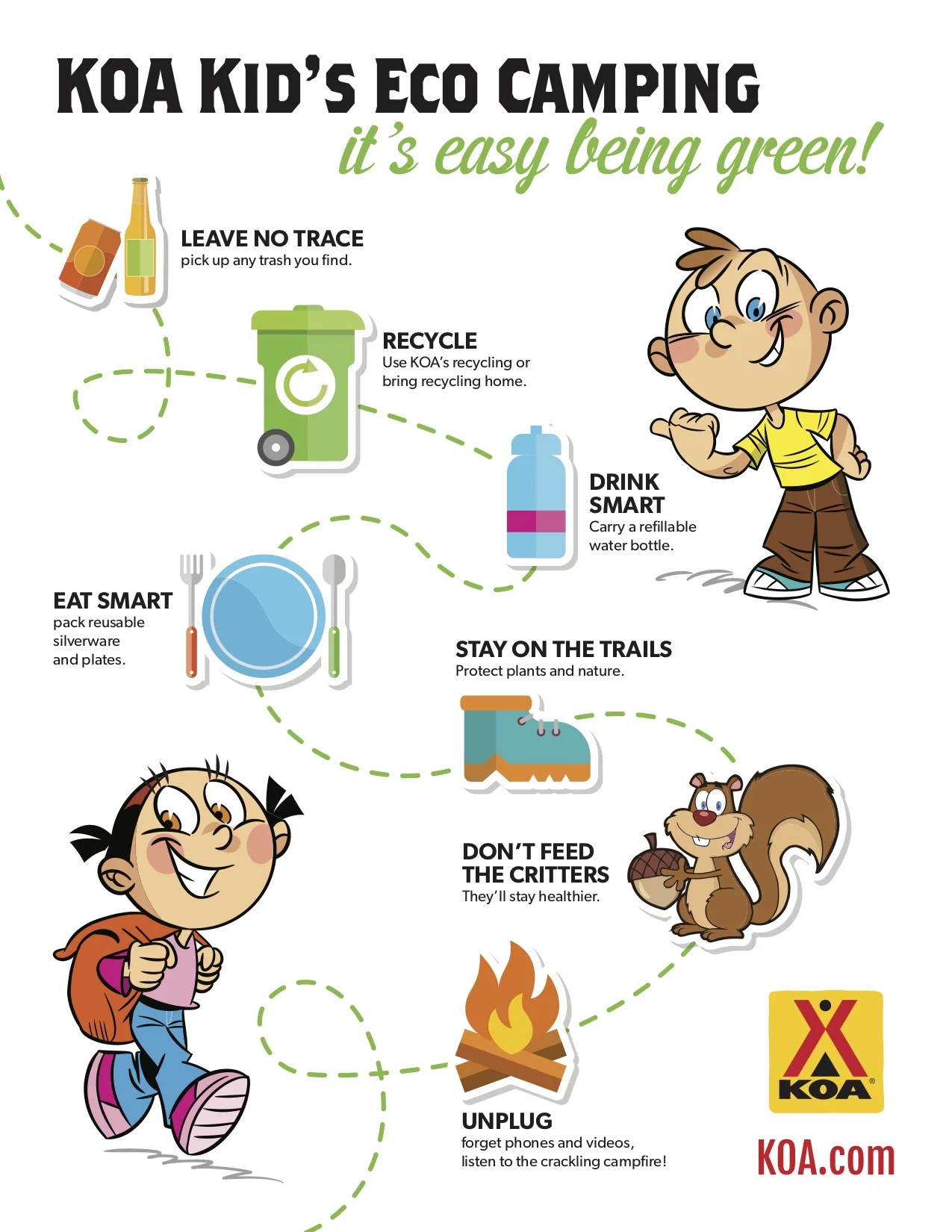 KOA KID'S ECO CAMPING
it's easy being green!

LEAVE NO TRACE
pick up any trash you find.

RECYCLE
Use KOA's recycling or bring recycling home.

DRINK SMART
Carry a refillable water bottle.

EAT SMART
pack reusable silverware and plates.

STAY ON THE TRAILS
Protect plants and nature.

DON'T FEED THE CRITTERS
They'll stay healthier.

UNPLUG
forget phones and videos, listen to the crackling campfire!

KOA

KOA.com