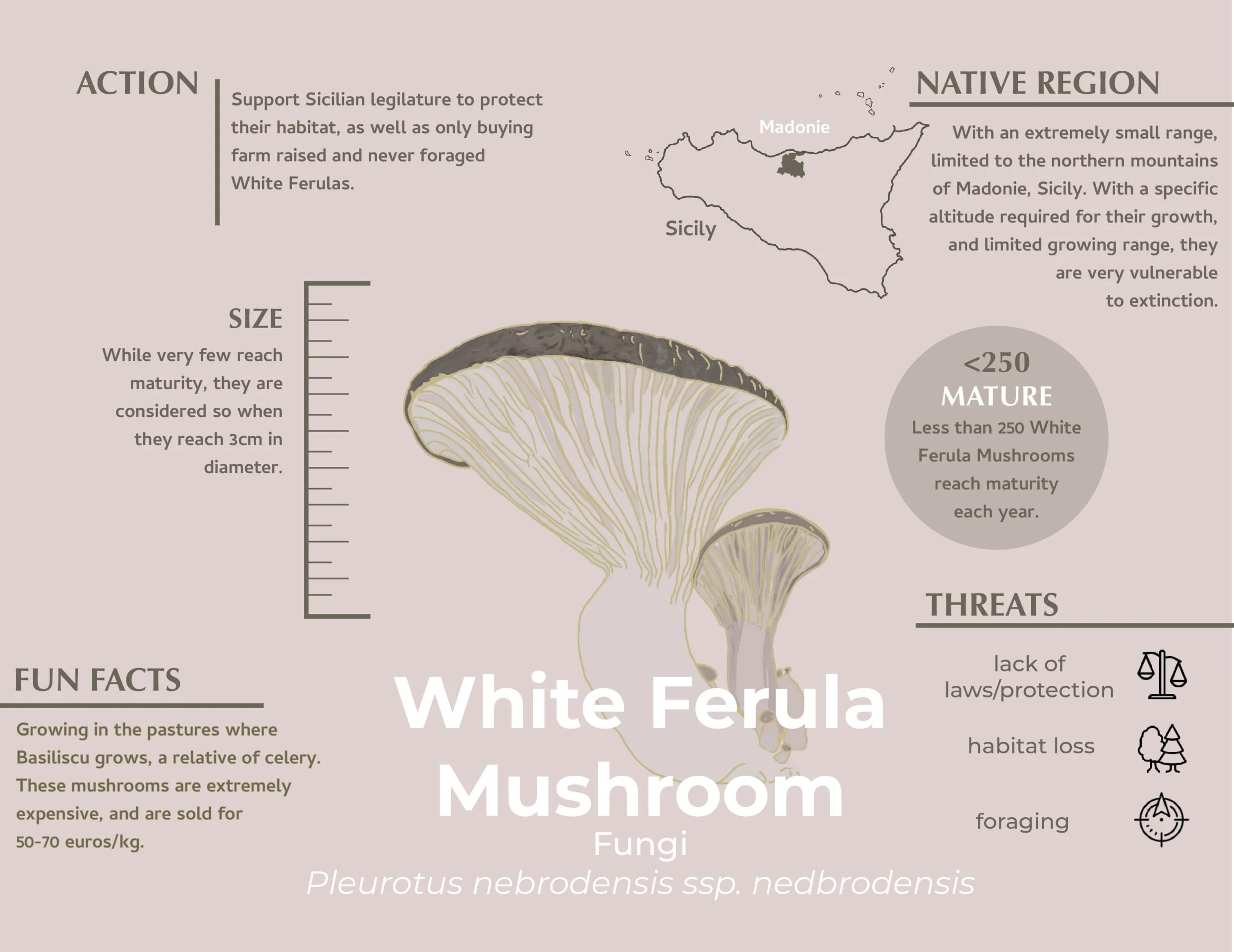 ACTION

Support Sicilian legilature to protect their habitat, as well as only buying farm raised and never foraged White Ferulas.

Madonie

Sicily

NATIVE REGION

With an extremely small range, limited to the northern mountains of Madonie, Sicily. With a specific altitude required for their growth, and limited growing range, they are very vulnerable to extinction.

SIZE

While very few reach maturity, they are considered so when they reach 3cm in diameter.

<250
MATURE
Less than 250 White Ferula Mushrooms reach maturity each year.

THREATS

lack of laws/protection

habitat loss

foraging

FUN FACTS

Growing in the pastures where Basiliscu grows, a relative of celery. These mushrooms are extremely expensive, and are sold for 50-70 euros/kg.

White Ferula Mushroom
Fungi
Pleurotus nebrodensis ssp. nedbrodensis