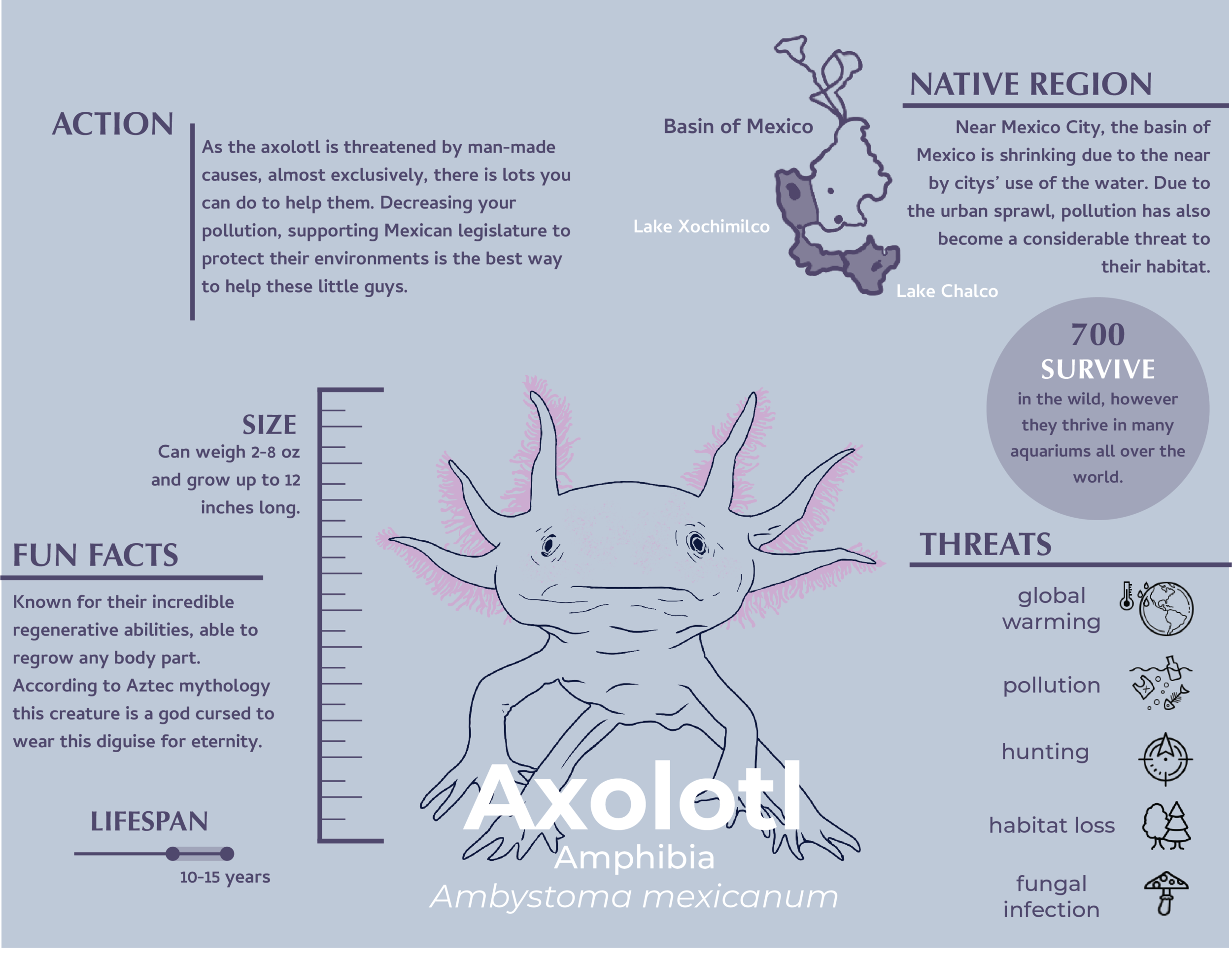 ACTION

As the axolotl is threatened by man-made causes, almost exclusively, there is lots you can do to help them. Decreasing your pollution, supporting Mexican legislature to protect their environments is the best way to help these little guys.

Basin of Mexico

Lake Xochimilco

Lake Chalco

NATIVE REGION

Near Mexico City, the basin of Mexico is shrinking due to the near by citys' use of the water. Due to the urban sprawl, pollution has also become a considerable threat to their habitat.

700
SURVIVE
in the wild, however they thrive in many aquariums all over the world.

SIZE
Can weigh 2-8 oz and grow up to 12 inches long.

FUN FACTS

Known for their incredible regenerative abilities, able to regrow any body part. According to Aztec mythology this creature is a god cursed to wear this diguise for eternity.

LIFESPAN

10-15 years

Axolotl
Amphibia
Ambystoma mexicanum

THREATS

global warming

pollution

hunting

habitat loss

fungal infection