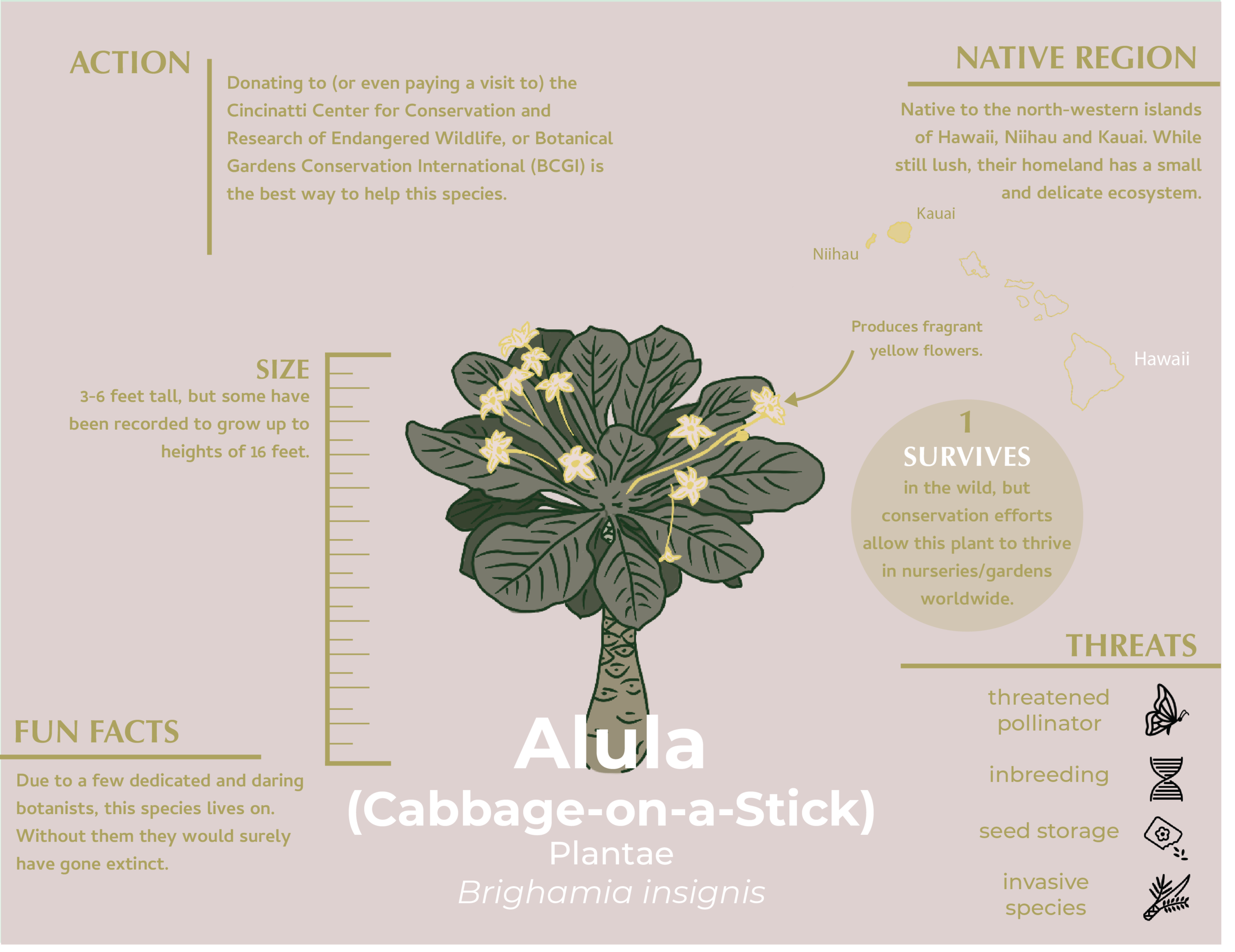 ACTION

Donating to (or even paying a visit to) the Cincinatti Center for Conservation and Research of Endangered Wildlife, or Botanical Gardens Conservation International (BCGI) is the best way to help this species.

NATIVE REGION

Native to the north-western islands of Hawaii, Niihau and Kauai. While still lush, their homeland has a small and delicate ecosystem.

Kauai

Niihau

Hawaii

Produces fragrant yellow flowers.

SIZE

3-6 feet tall, but some have been recorded to grow up to heights of 16 feet.

1 SURVIVES in the wild, but conservation efforts allow this plant to thrive in nurseries/gardens worldwide.

THREATS

threatened pollinator

inbreeding

seed storage

invasive species

FUN FACTS

Due to a few dedicated and daring botanists, this species lives on. Without them they would surely have gone extinct.

Alula

(Cabbage-on-a-Stick)

Plantae

Brighamia insignis