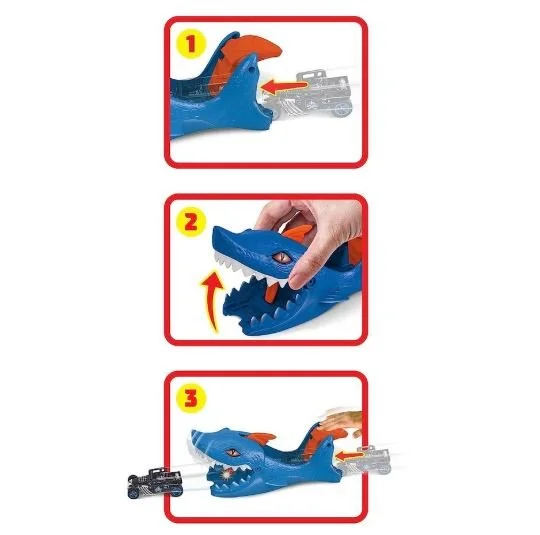 1

2

3