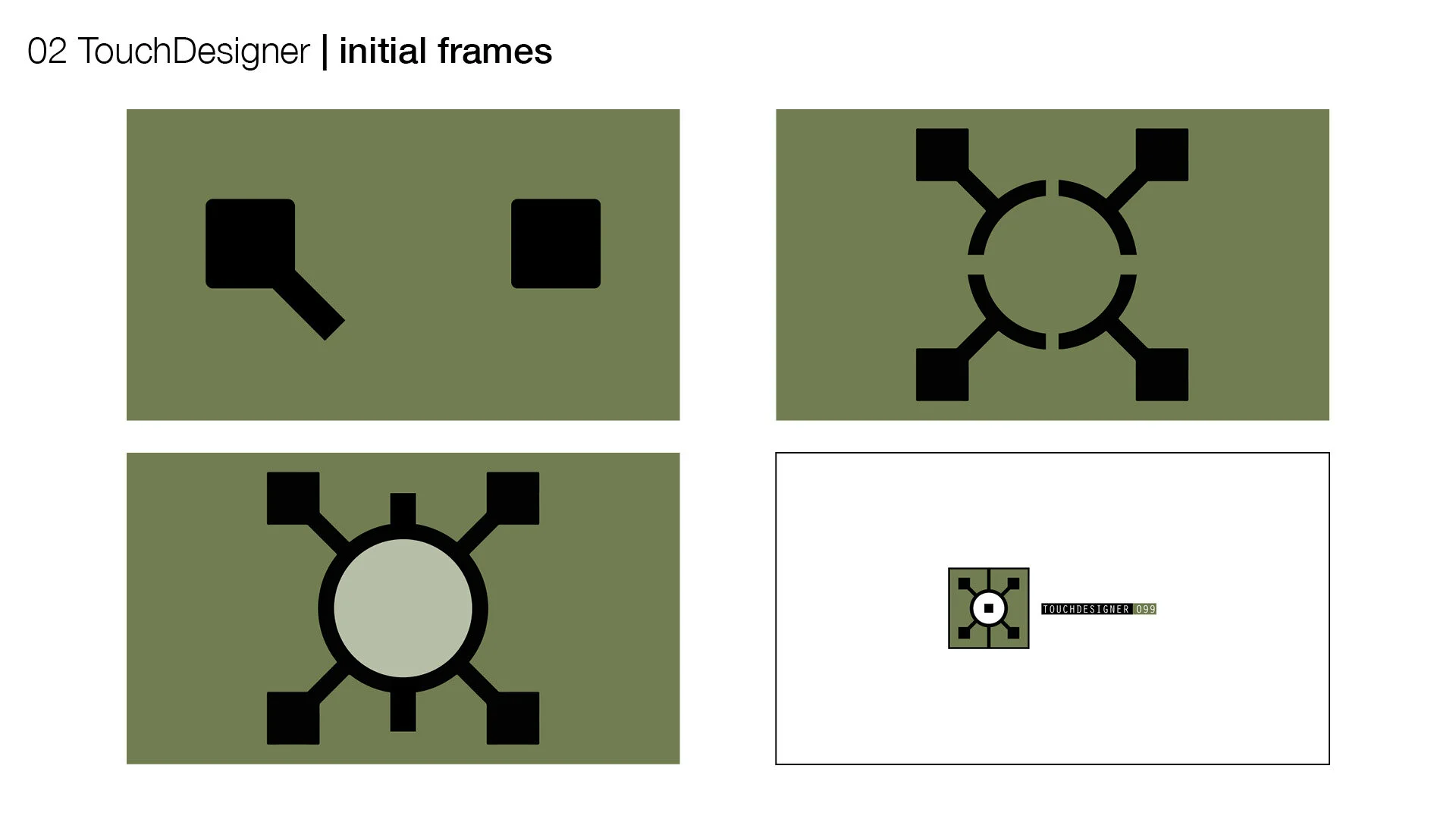 02 TouchDesigner | initial frames

TOUCHDESIGNER 099