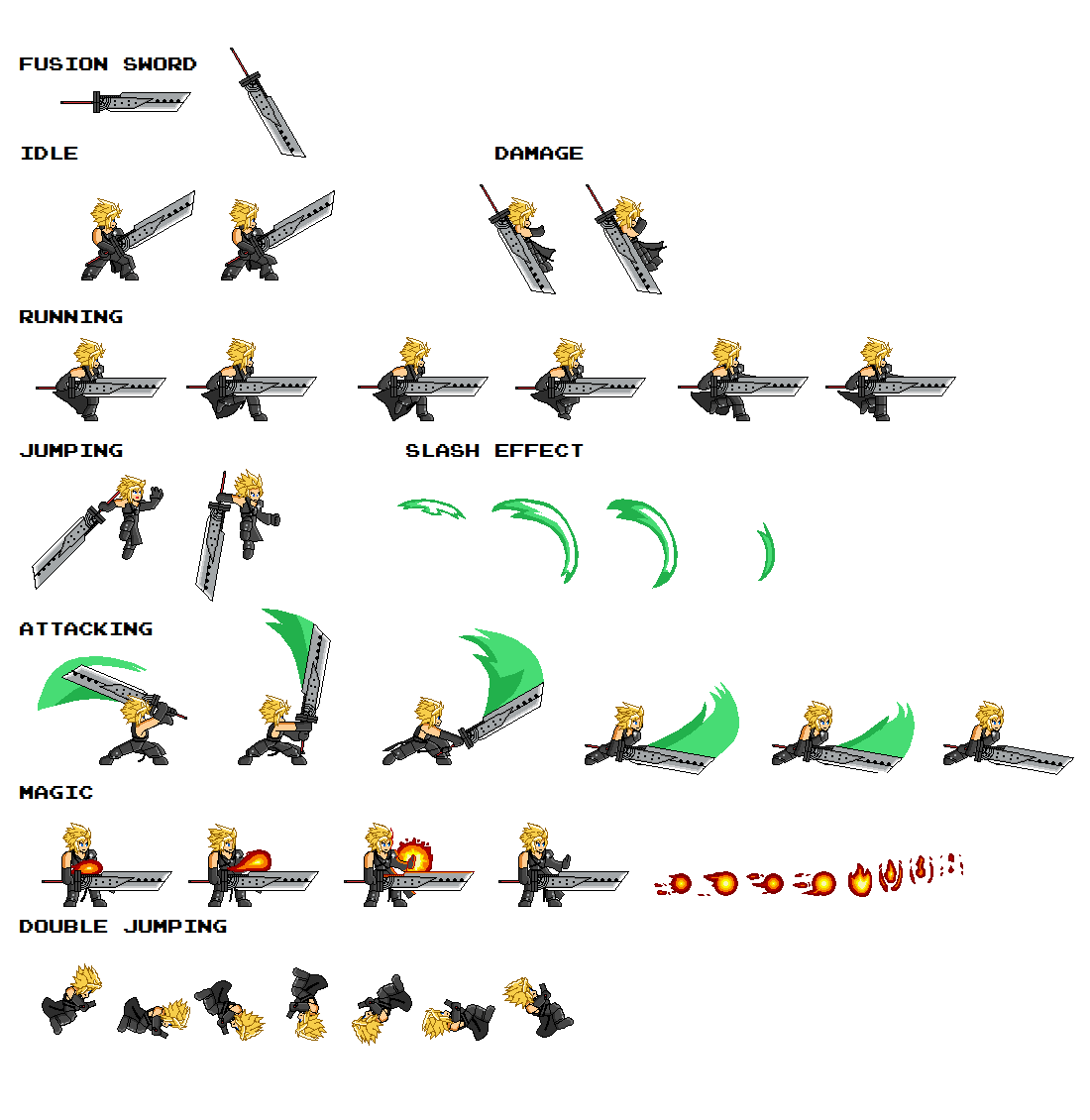 FUSION SWORD

IDLE

DAMAGE

RUNNING

JUMPING

SLASH EFFECT

ATTACKING

MAGIC

DOUBLE JUMPING