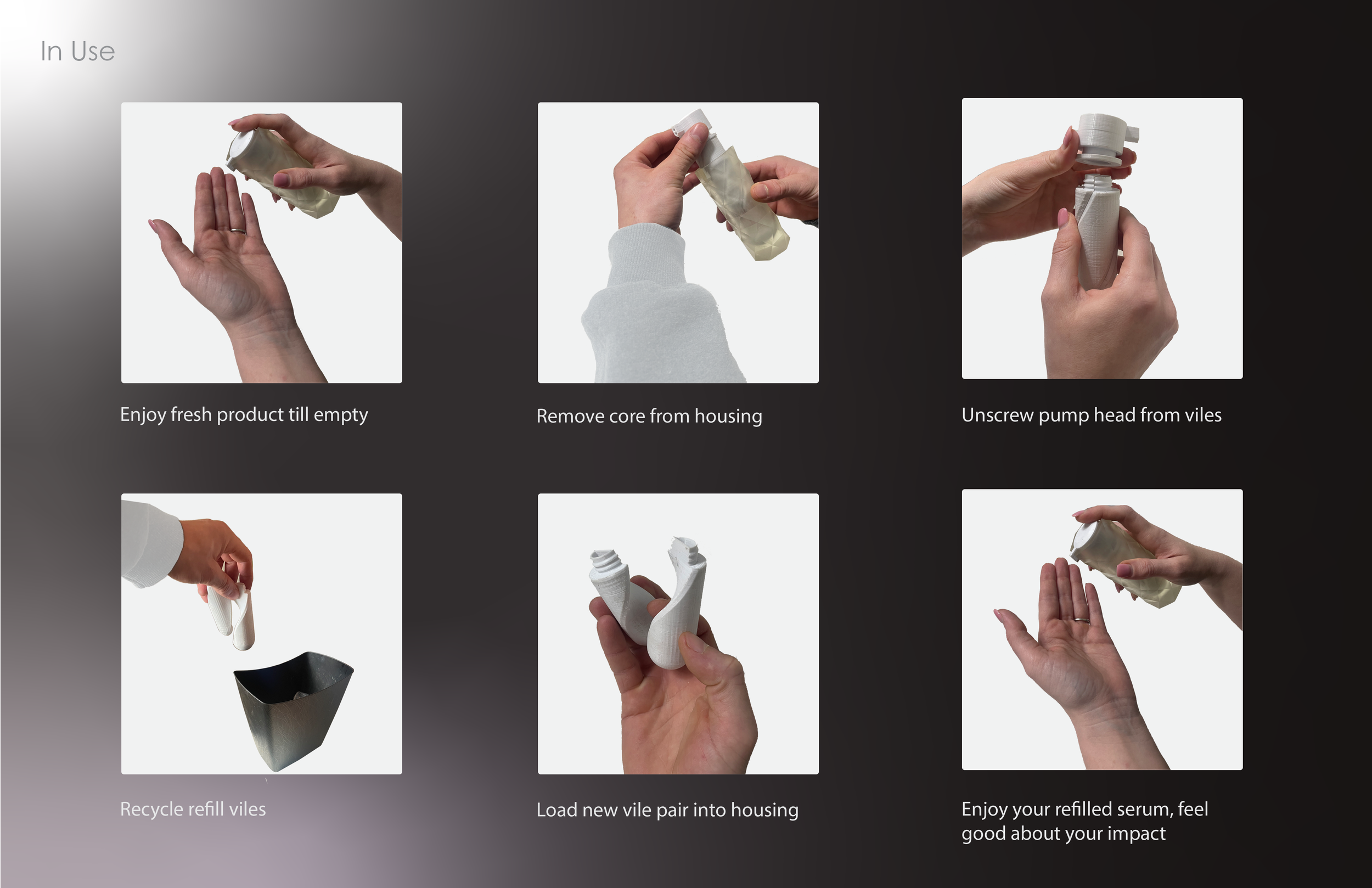 In Use

Enjoy fresh product till empty

Remove core from housing

Unscrew pump head from viles

Recycle refill viles

Load new vile pair into housing

Enjoy your refilled serum, feel good about your impact