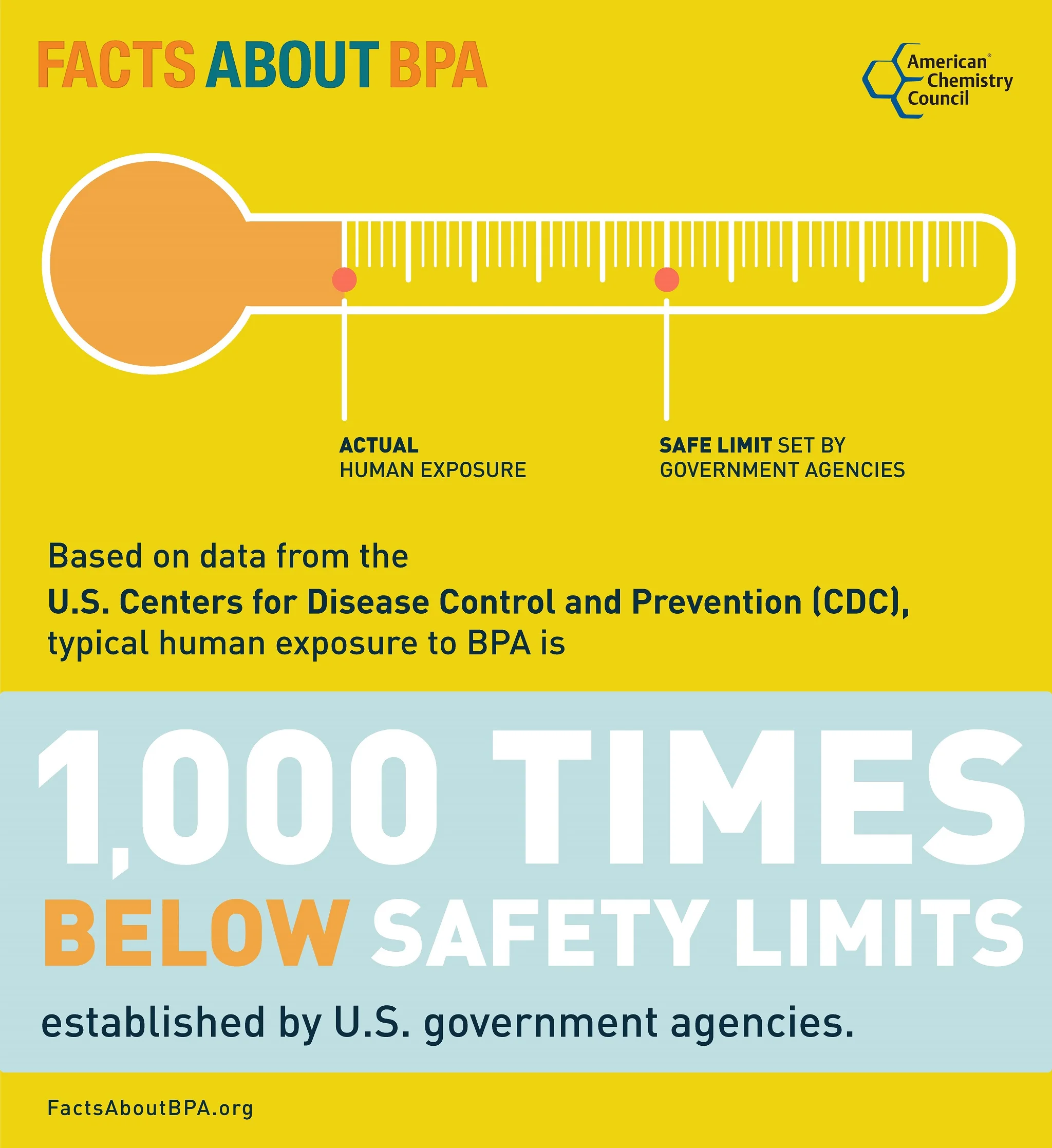 FACTS ABOUT BPA

American® Chemistry Council

ACTUAL HUMAN EXPOSURE

SAFE LIMIT SET BY GOVERNMENT AGENCIES

Based on data from the U.S. Centers for Disease Control and Prevention (CDC), typical human exposure to BPA is

1,000 TIMES BELOW SAFETY LIMITS

established by U.S. government agencies.

FactsAboutBPA.org