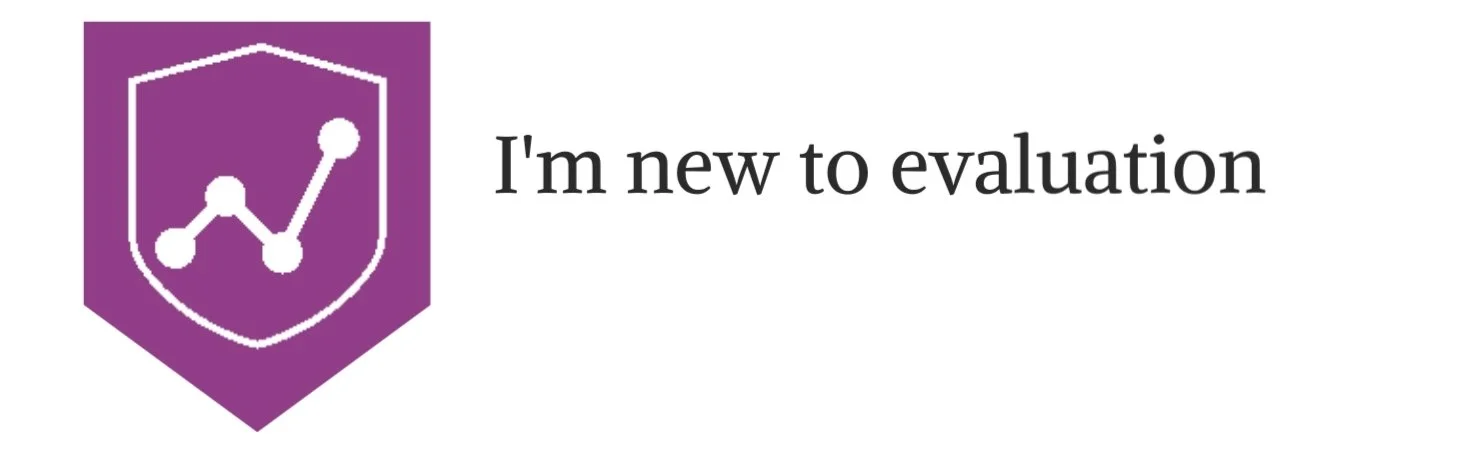 I'm new to evaluation