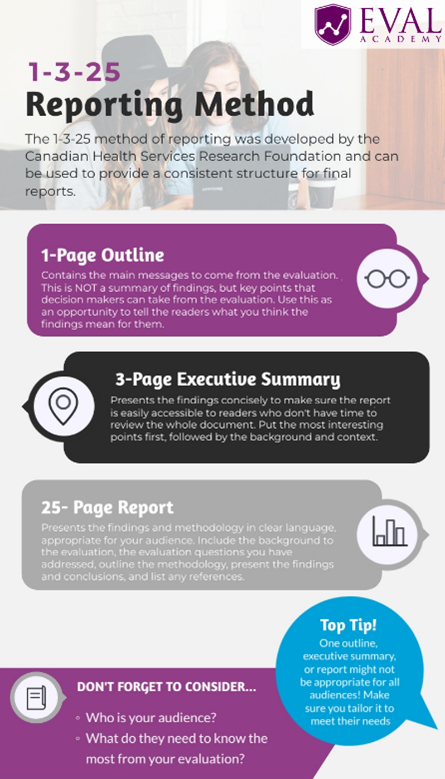 EVAL ACADEMY

1-3-25
Reporting Method

The 1-3-25 method of reporting was developed by the Canadian Health Services Research Foundation and can be used to provide a consistent structure for final reports.

1-Page Outline
Contains the main messages to come from the evaluation. This is NOT a summary of findings, but key points that decision makers can take from the evaluation. Use this as an opportunity to tell the readers what you think the findings mean for them.

3-Page Executive Summary
Presents the findings concisely to make sure the report is easily accessible to readers who don't have time to review the whole document. Put the most interesting points first, followed by the background and context.

25- Page Report
Presents the findings and methodology in clear language, appropriate for your audience. Include the background to the evaluation, the evaluation questions you have addressed, outline the methodology, present the findings and conclusions, and list any references.

Top Tip!
One outline, executive summary, or report might not be appropriate for all audiences! Make sure you tailor it to meet their needs

DON'T FORGET TO CONSIDER...
◦ Who is your audience?
◦ What do they need to know the most from your evaluation?