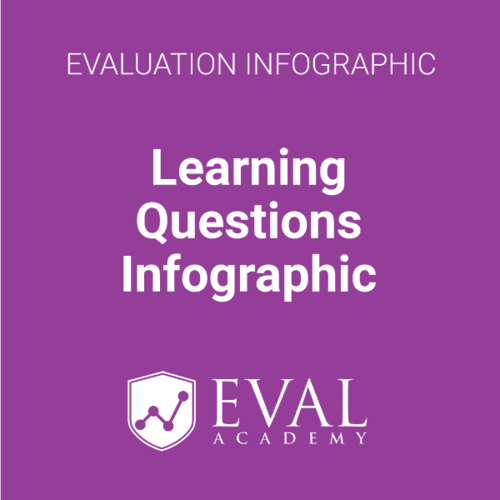 EVALUATION INFOGRAPHIC

Learning Questions Infographic

EVAL
ACADEMY