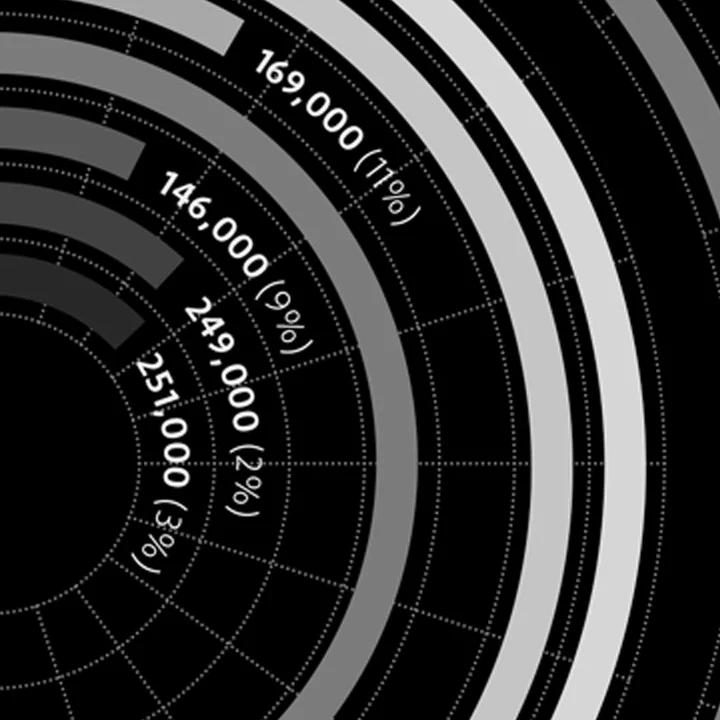 169,000 (11%)

146,000 (9%)

249,000 (2%)

251,000 (3%)