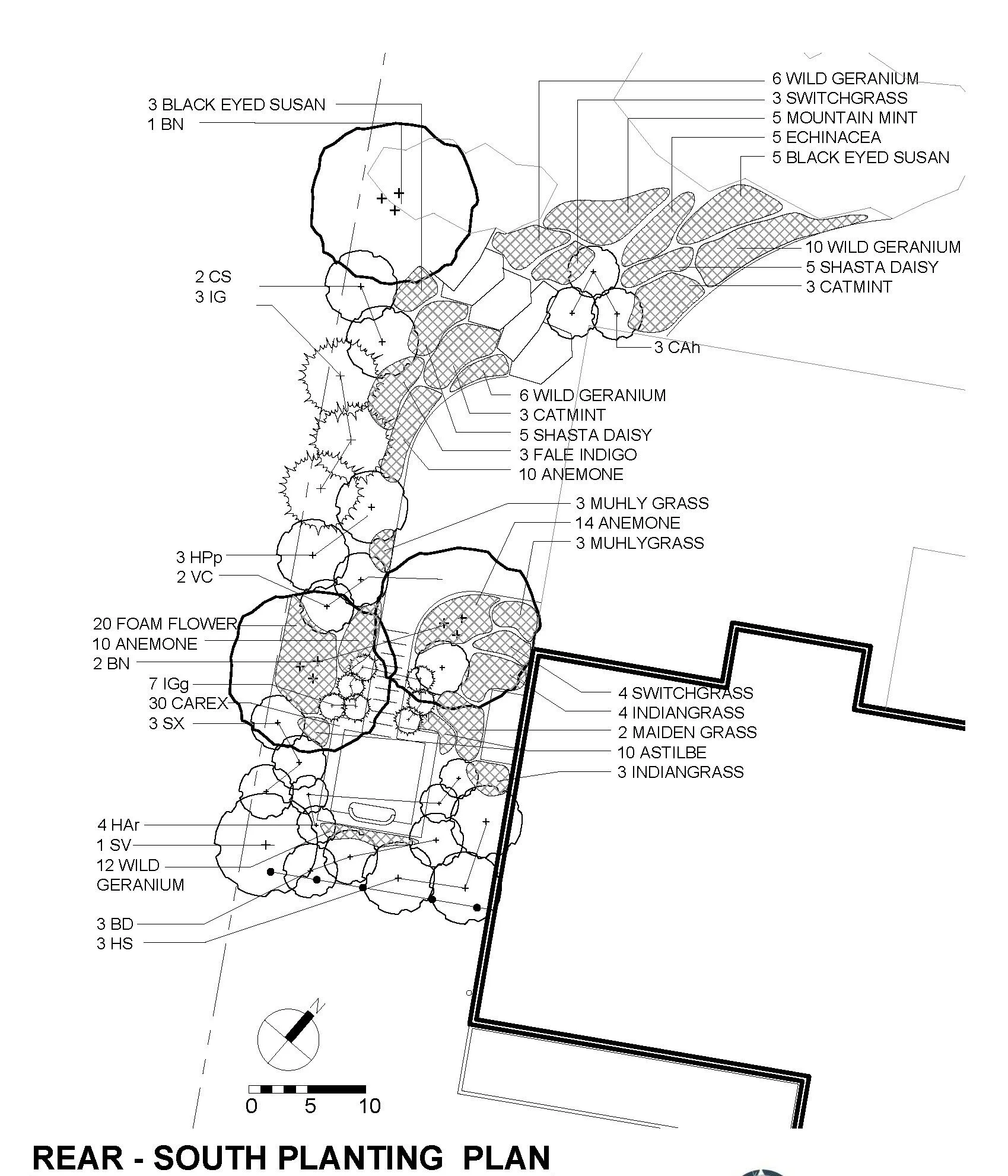 3 BLACK EYED SUSAN
1 BN

6 WILD GERANIUM
3 SWITCHGRASS
5 MOUNTAIN MINT
5 ECHINACEA
5 BLACK EYED SUSAN

10 WILD GERANIUM
5 SHASTA DAISY
3 CATMINT

2 CS
3 IG

3 CAh

6 WILD GERANIUM
3 CATMINT
5 SHASTA DAISY
3 FALE INDIGO
10 ANEMONE

3 MUHLY GRASS
14 ANEMONE
3 MUHLYGRASS

3 HPp
2 VC

20 FOAM FLOWER
10 ANEMONE
2 BN
7 IGg
30 CAREX
3 SX

4 SWITCHGRASS
4 INDIANGRASS
2 MAIDEN GRASS
10 ASTILBE
3 INDIANGRASS

4 HAr
1 SV
12 WILD GERANIUM

3 BD
3 HS

N

0 5 10

REAR - SOUTH PLANTING PLAN