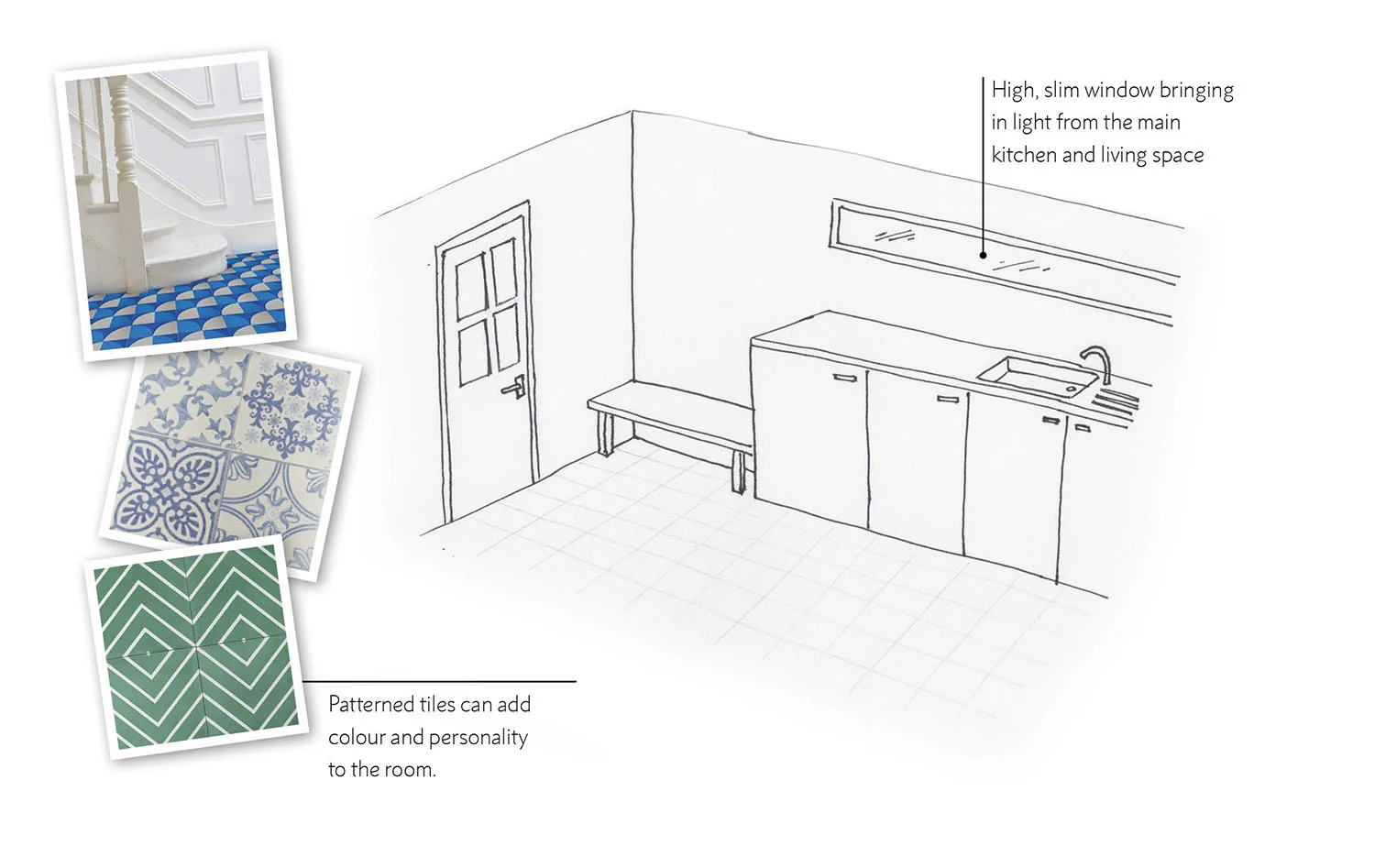 High, slim window bringing in light from the main kitchen and living space

Patterned tiles can add colour and personality to the room.