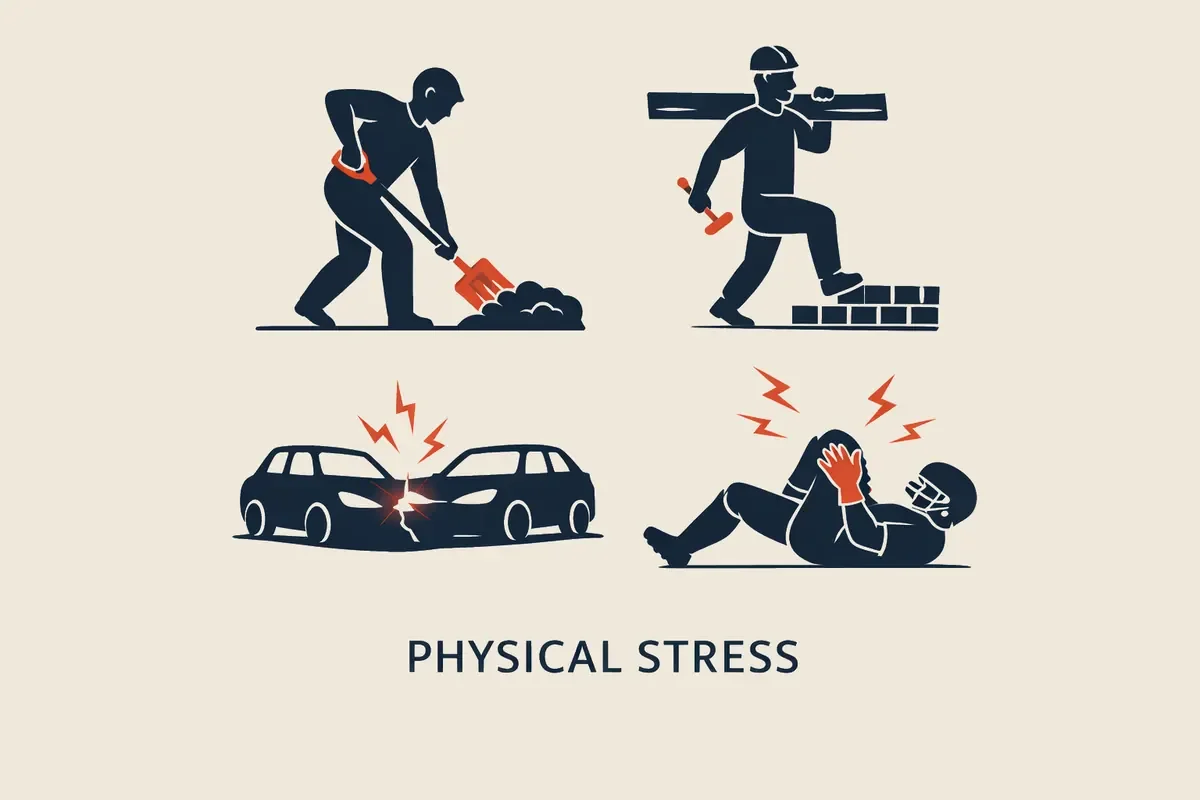 PHYSICAL STRESS