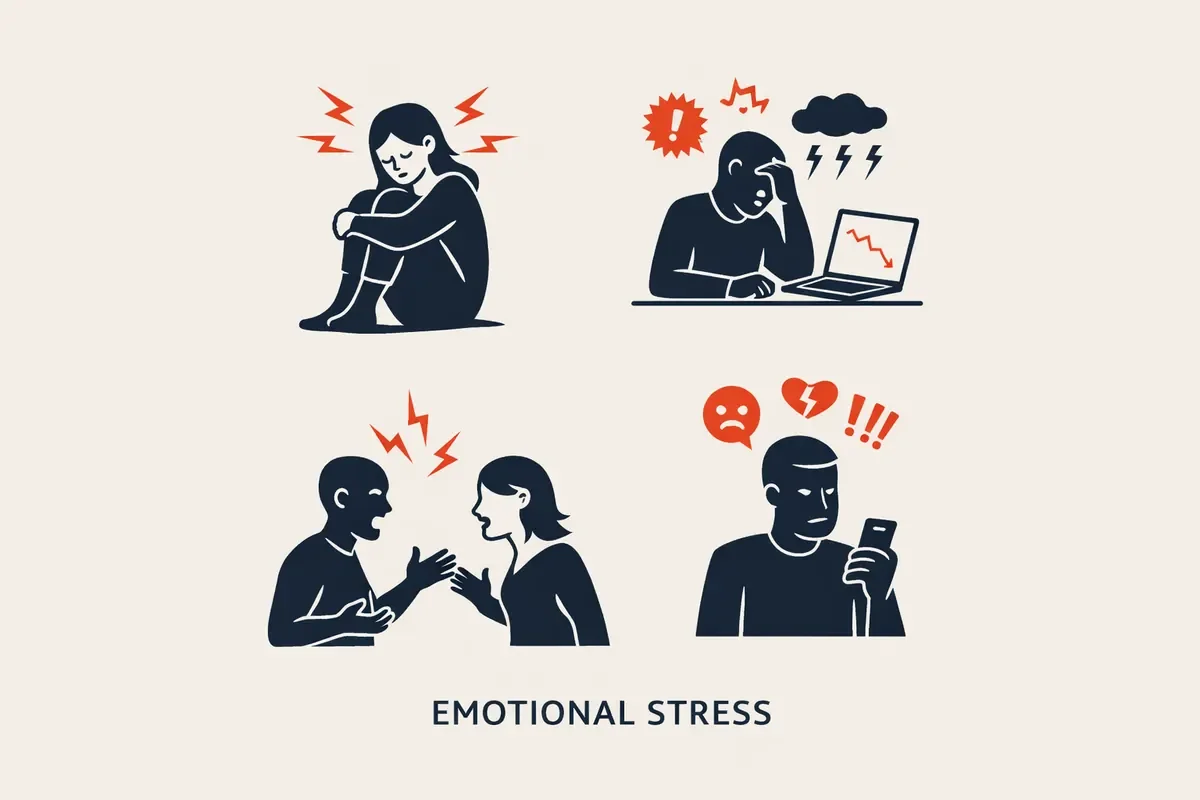 !

!!!

EMOTIONAL STRESS