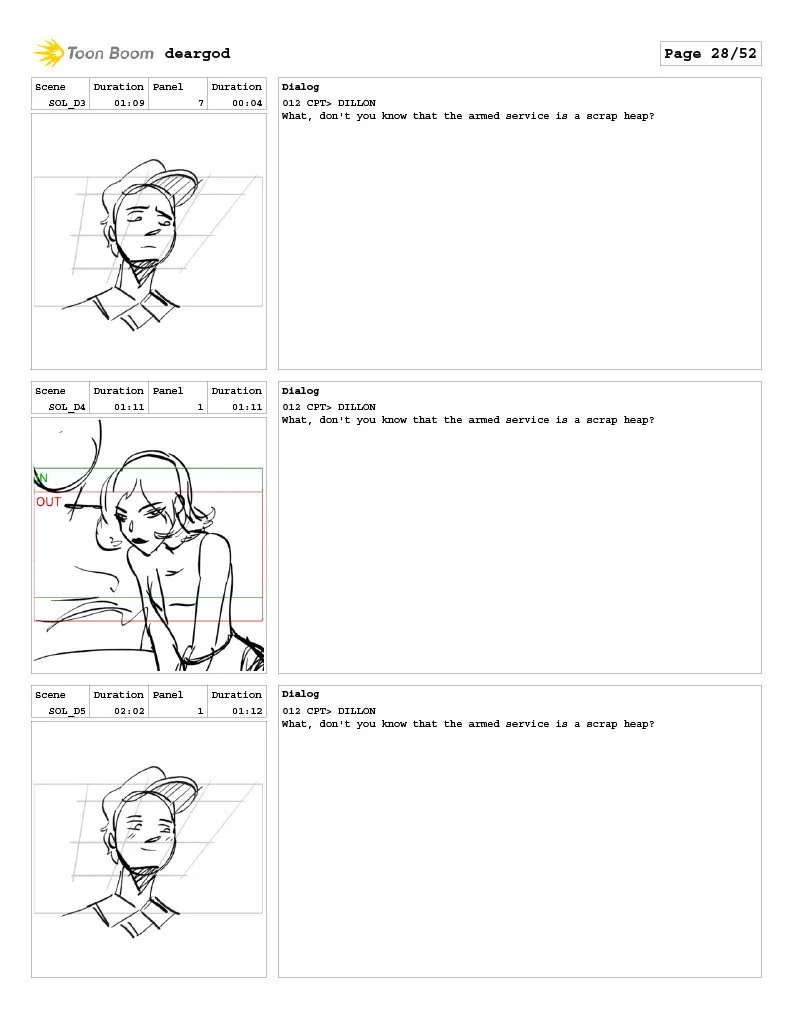 Toon Boom deargod

Page 28/52

| Scene | Duration | Panel | Duration |
|---|---|---|---|
| SOL_D3 | 01:09 | 7 | 00:04 |

Dialog
012 CPT> DILLON
What, don't you know that the armed service is a scrap heap?

| Scene | Duration | Panel | Duration |
|---|---|---|---|
| SOL_D4 | 01:11 | 1 | 01:11 |

IN
OUT

Dialog
012 CPT> DILLON
What, don't you know that the armed service is a scrap heap?

| Scene | Duration | Panel | Duration |
|---|---|---|---|
| SOL_D5 | 02:02 | 1 | 01:12 |

Dialog
012 CPT> DILLON
What, don't you know that the armed service is a scrap heap?