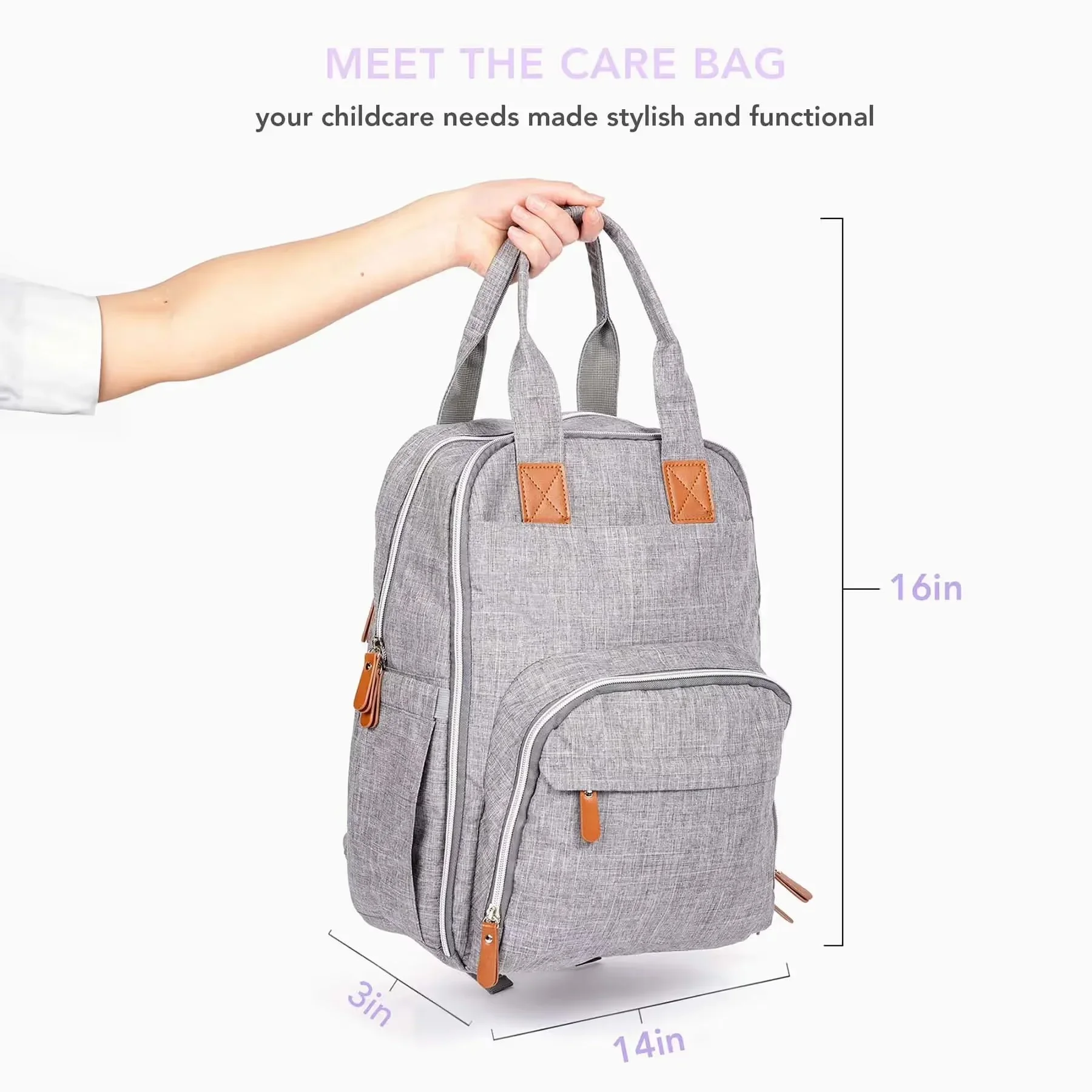 MEET THE CARE BAG

your childcare needs made stylish and functional

16in

3in

14in