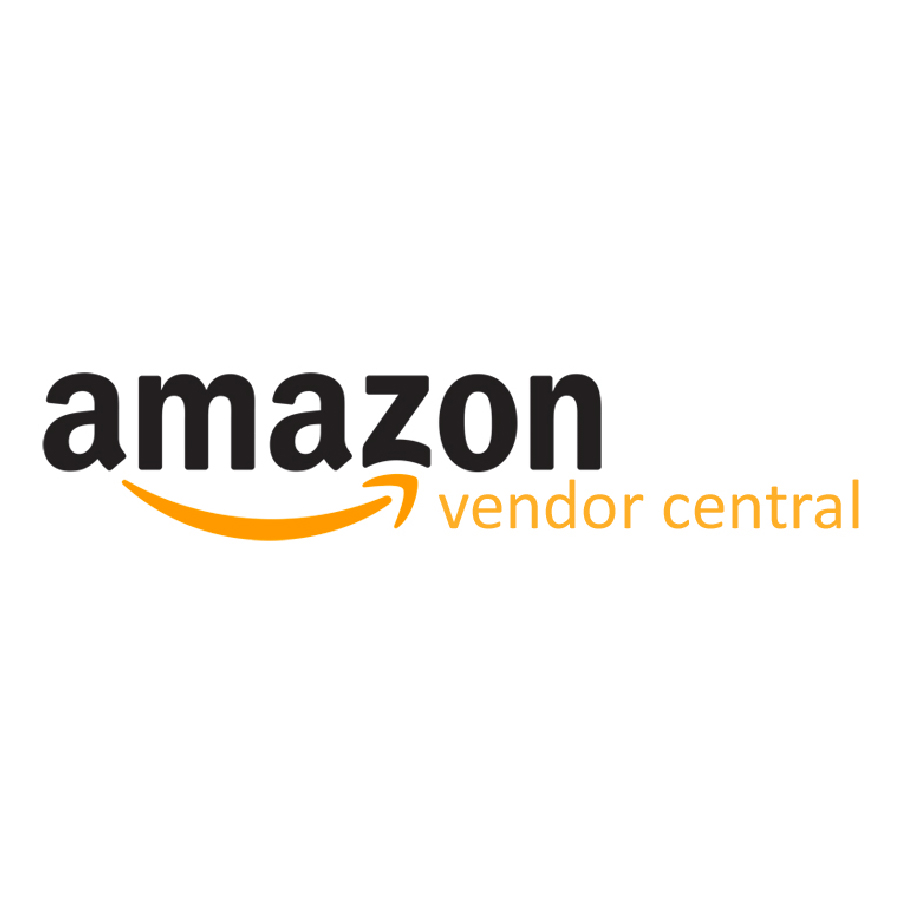 amazon
vendor central