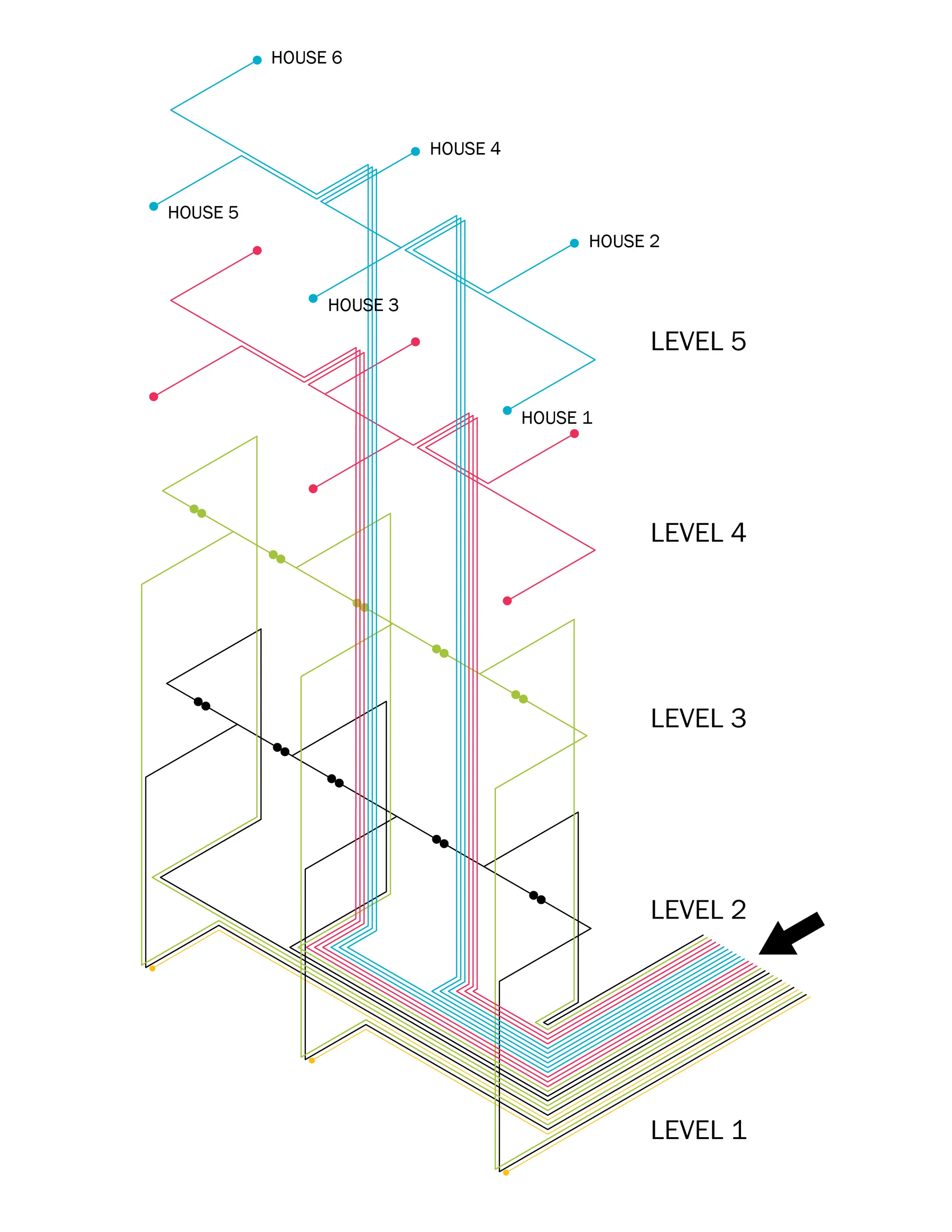 HOUSE 6

HOUSE 4

HOUSE 5

HOUSE 2

HOUSE 3

LEVEL 5

HOUSE 1

LEVEL 4

LEVEL 3

LEVEL 2

LEVEL 1