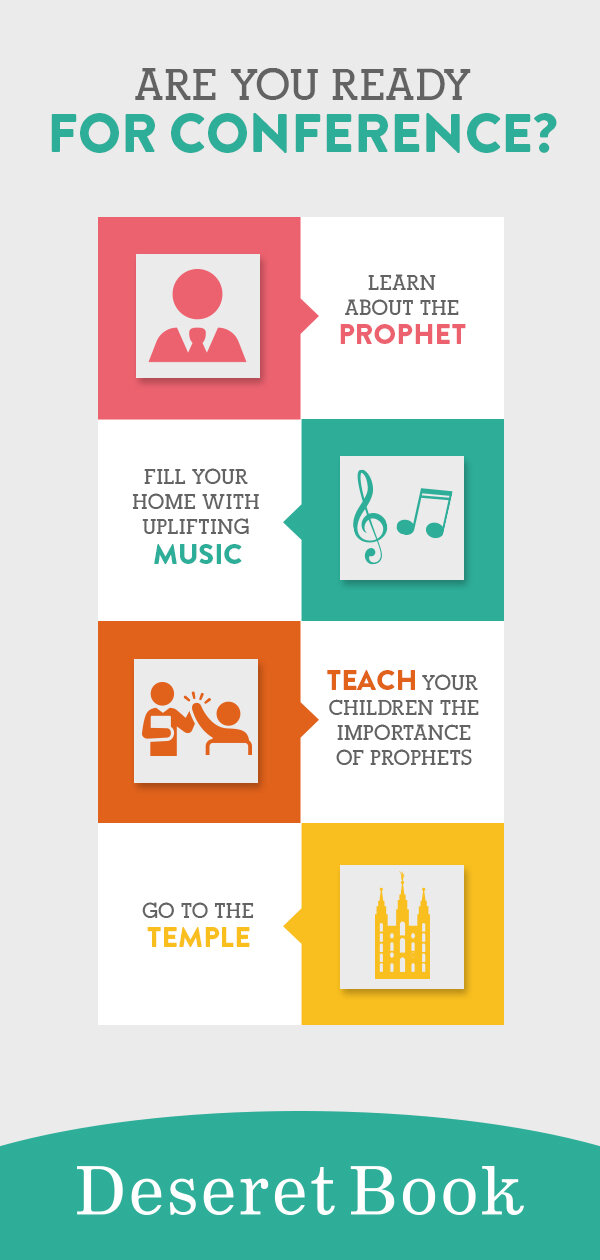 ARE YOU READY
FOR CONFERENCE?

LEARN ABOUT THE PROPHET

FILL YOUR HOME WITH UPLIFTING MUSIC

TEACH YOUR CHILDREN THE IMPORTANCE OF PROPHETS

GO TO THE TEMPLE

Deseret Book