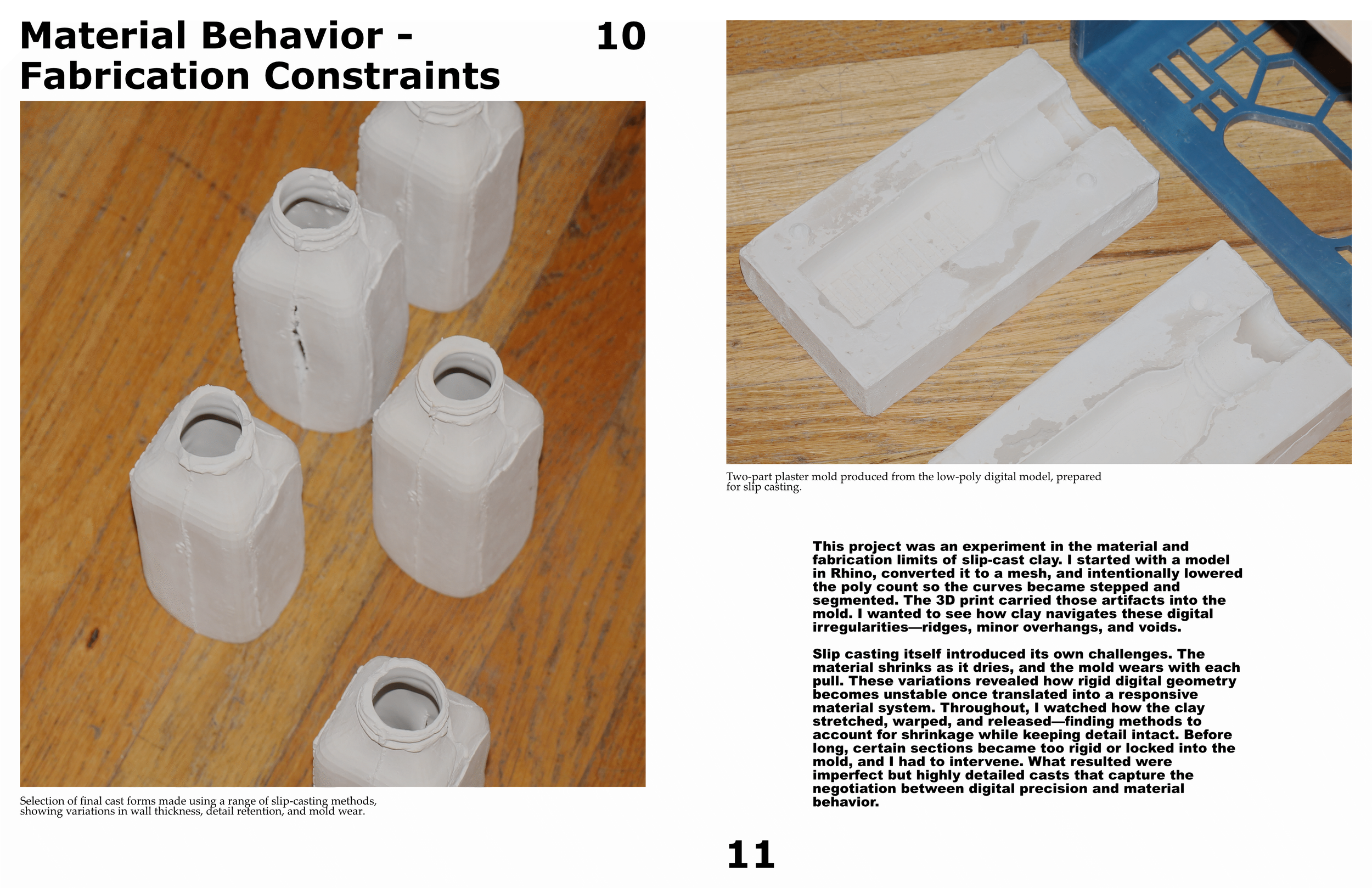 Material Behavior - Fabrication Constraints

10

Selection of final cast forms made using a range of slip-casting methods, showing variations in wall thickness, detail retention, and mold wear.

Two-part plaster mold produced from the low-poly digital model, prepared for slip casting.

This project was an experiment in the material and fabrication limits of slip-cast clay. I started with a model in Rhino, converted it to a mesh, and intentionally lowered the poly count so the curves became stepped and segmented. The 3D print carried those artifacts into the mold. I wanted to see how clay navigates these digital irregularities—ridges, minor overhangs, and voids.

Slip casting itself introduced its own challenges. The material shrinks as it dries, and the mold wears with each pull. These variations revealed how rigid digital geometry becomes unstable once translated into a responsive material system. Throughout, I watched how the clay stretched, warped, and released—finding methods to account for shrinkage while keeping detail intact. Before long, certain sections became too rigid or locked into the mold, and I had to intervene. What resulted were imperfect but highly detailed casts that capture the negotiation between digital precision and material behavior.

11