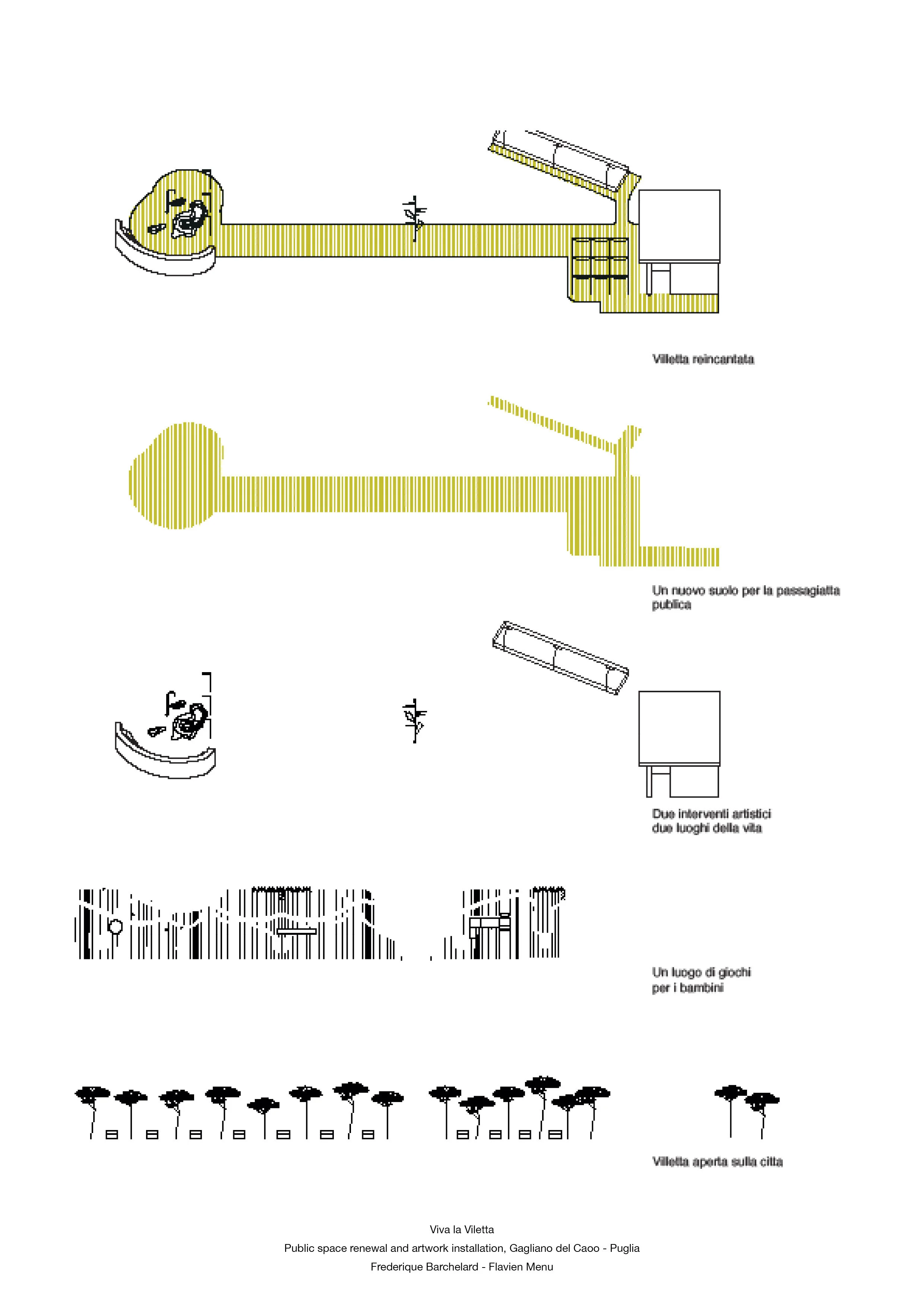 Villetta reincantata

Un nuovo suolo per la passagiatta publica

Due interventi artistici
due luoghi della vita

Un luogo di giochi
per i bambini

Villetta aperta sulla citta

Viva la Viletta

Public space renewal and artwork installation, Gagliano del Caoo - Puglia

Frederique Barchelard - Flavien Menu