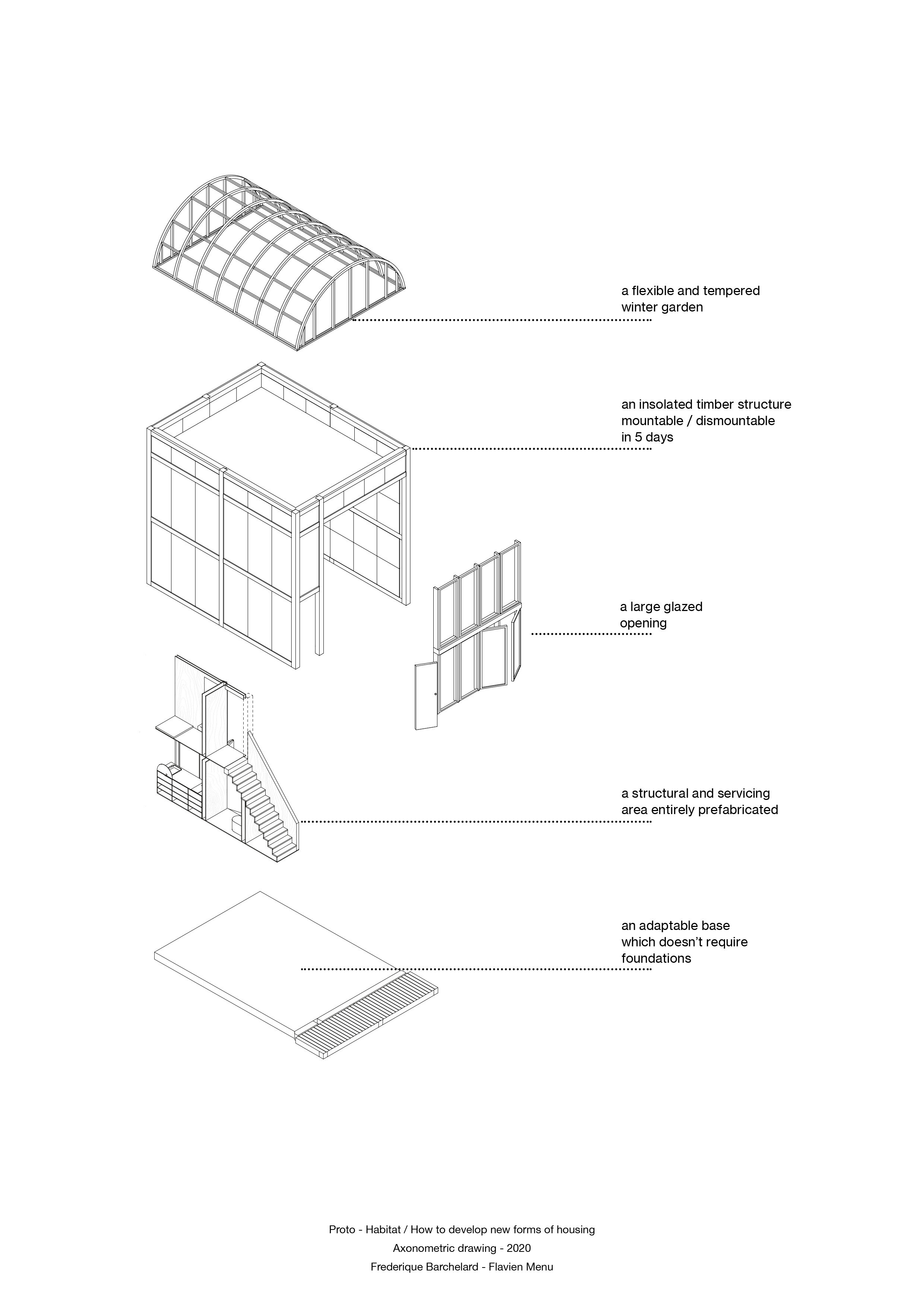 a flexible and tempered winter garden

an insolated timber structure mountable / dismountable in 5 days

a large glazed opening

a structural and servicing area entirely prefabricated

an adaptable base which doesn't require foundations

Proto - Habitat / How to develop new forms of housing

Axonometric drawing - 2020

Frederique Barchelard - Flavien Menu