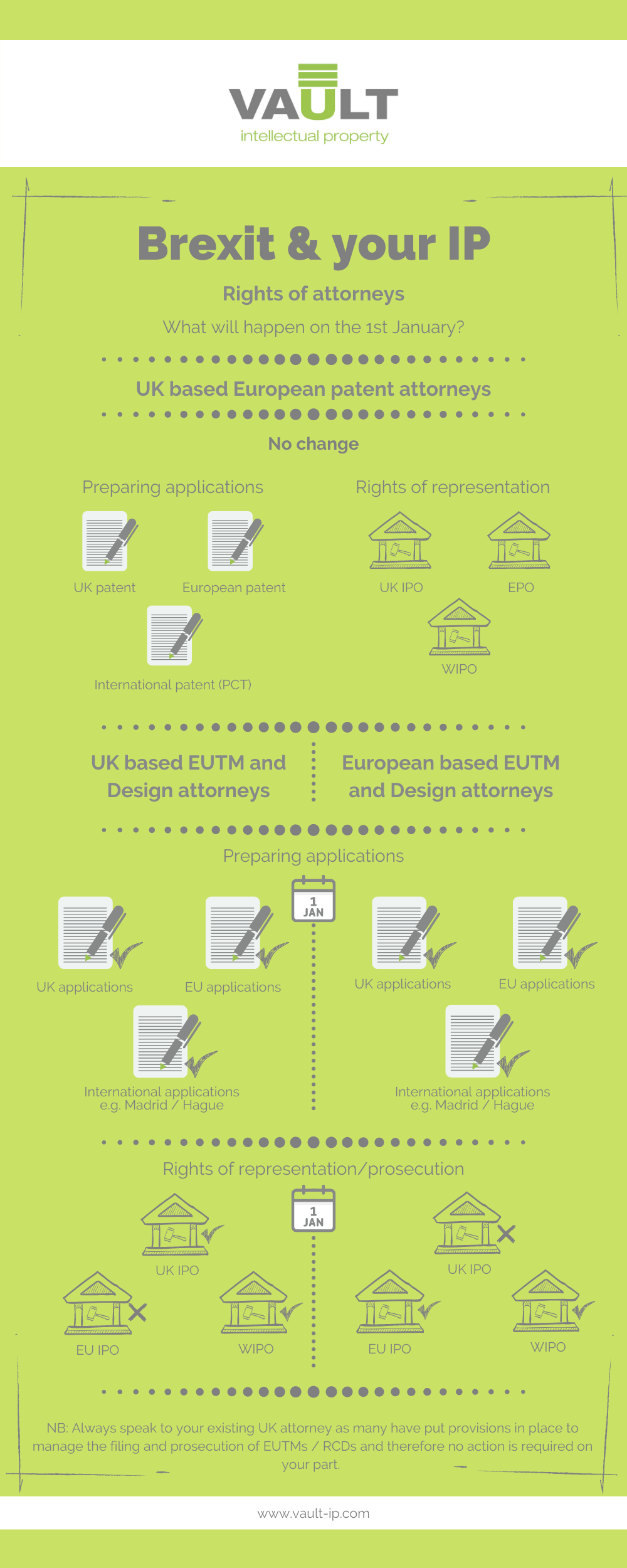 VAULT
intellectual property

Brexit & your IP

Rights of attorneys

What will happen on the 1st January?

UK based European patent attorneys

No change

Preparing applications

UK patent

European patent

International patent (PCT)

Rights of representation

UK IPO

EPO

WIPO

UK based EUTM and Design attorneys

European based EUTM and Design attorneys

Preparing applications

1 JAN

UK applications

EU applications

International applications e.g. Madrid / Hague

UK applications

EU applications

International applications e.g. Madrid / Hague

Rights of representation/prosecution

1 JAN

UK IPO

EU IPO

WIPO

UK IPO

EU IPO

WIPO

NB: Always speak to your existing UK attorney as many have put provisions in place to manage the filing and prosecution of EUTMs / RCDs and therefore no action is required on your part.

www.vault-ip.com