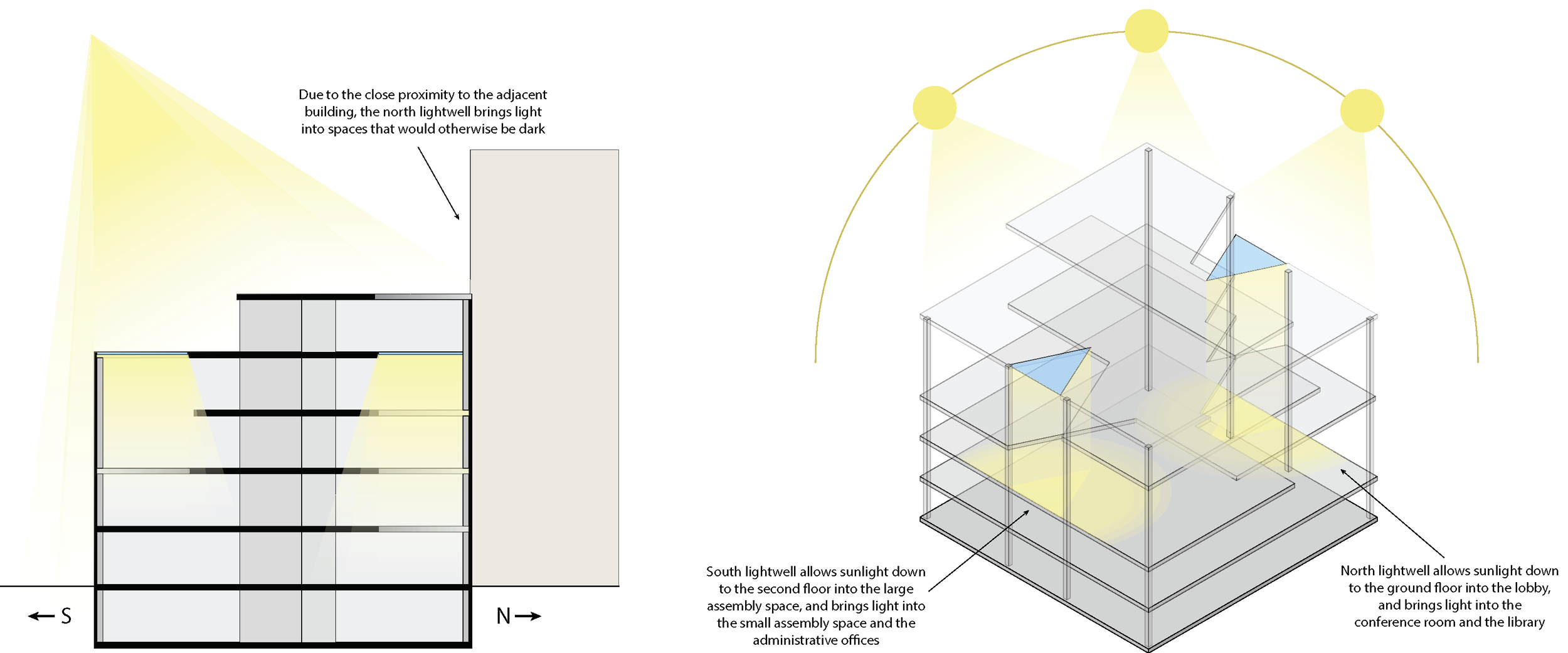 Due to the close proximity to the adjacent building, the north lightwell brings light into spaces that would otherwise be dark

← S

N →

South lightwell allows sunlight down to the second floor into the large assembly space, and brings light into the small assembly space and the administrative offices

North lightwell allows sunlight down to the ground floor into the lobby, and brings light into the conference room and the library