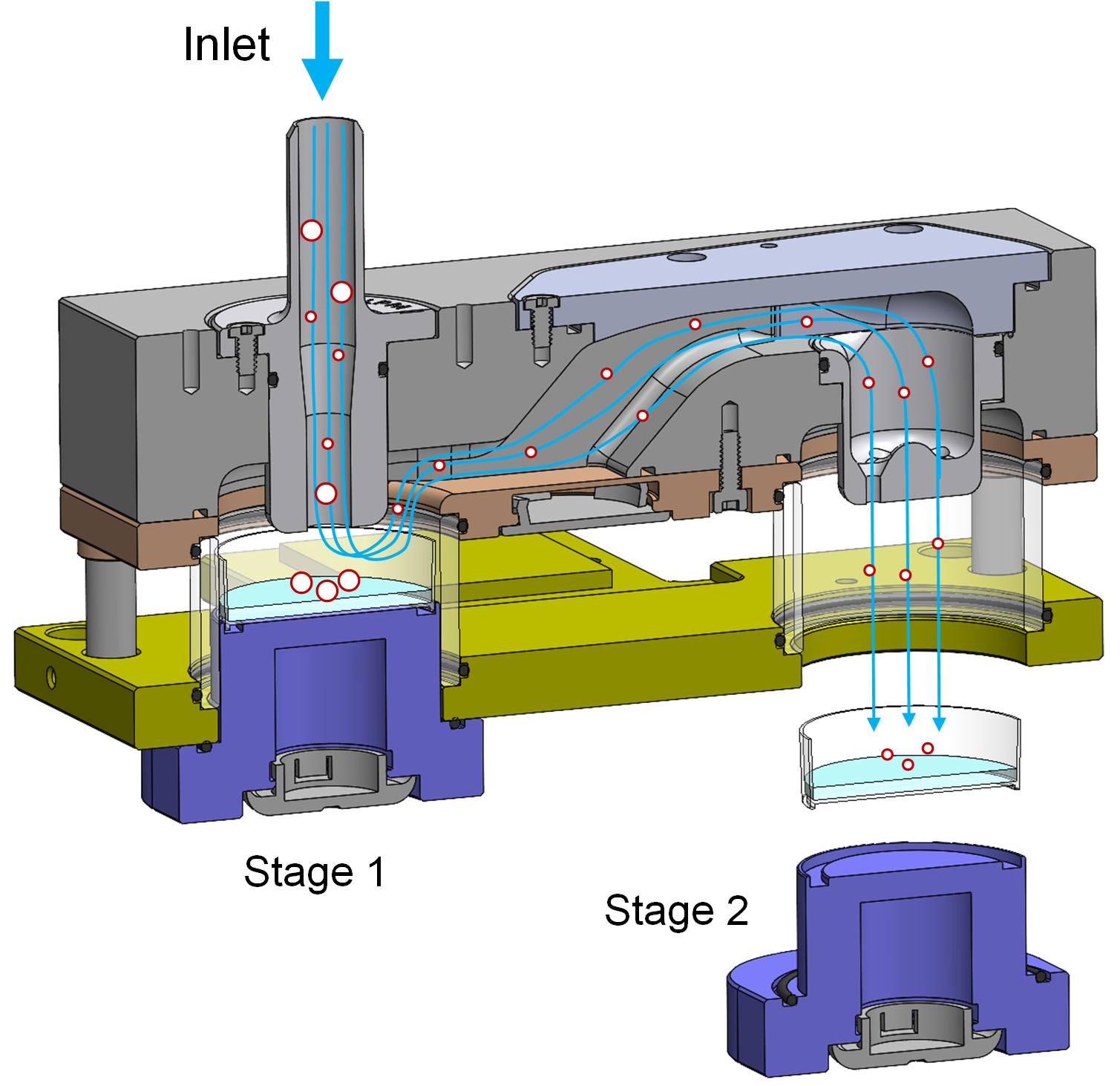 Inlet

Stage 1

Stage 2