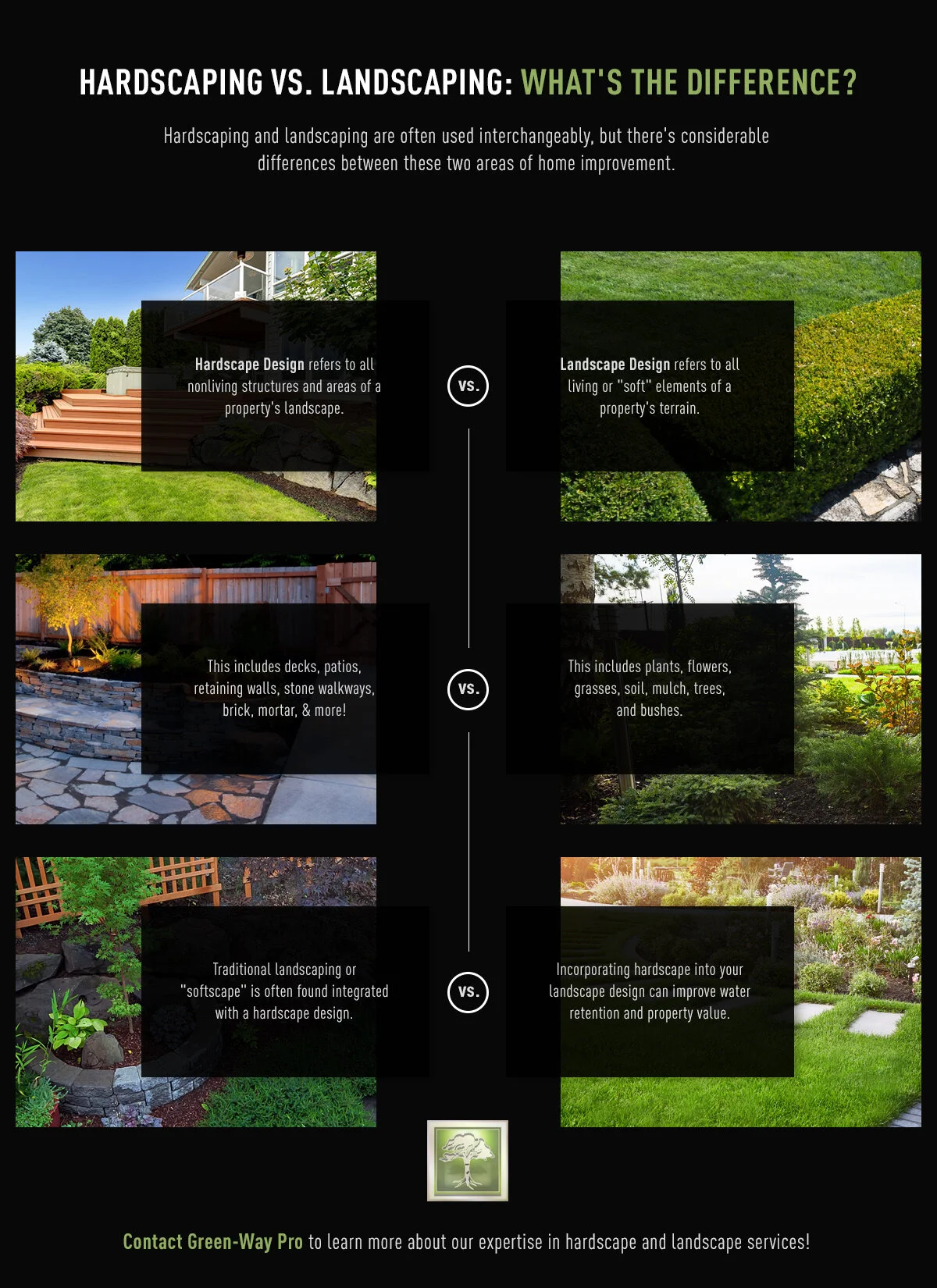 HARDSCAPING VS. LANDSCAPING: WHAT'S THE DIFFERENCE?

Hardscaping and landscaping are often used interchangeably, but there's considerable differences between these two areas of home improvement.

Hardscape Design refers to all nonliving structures and areas of a property's landscape.

VS.

Landscape Design refers to all living or "soft" elements of a property's terrain.

This includes decks, patios, retaining walls, stone walkways, brick, mortar, & more!

VS.

This includes plants, flowers, grasses, soil, mulch, trees, and bushes.

Traditional landscaping or "softscape" is often found integrated with a hardscape design.

VS.

Incorporating hardscape into your landscape design can improve water retention and property value.

Contact Green-Way Pro to learn more about our expertise in hardscape and landscape services!