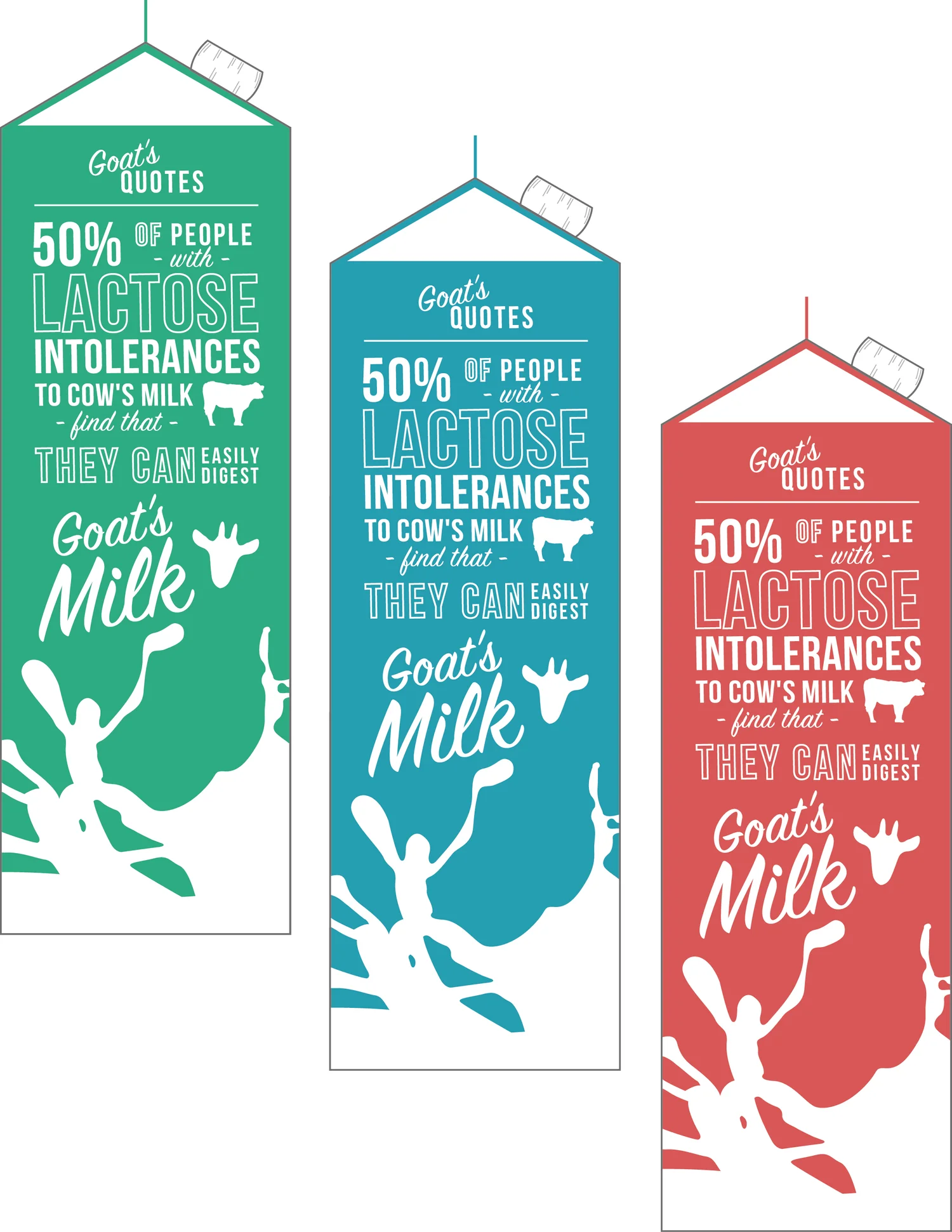 Goat's QUOTES

50% OF PEOPLE - with - LACTOSE INTOLERANCES TO COW'S MILK - find that - THEY CAN EASILY DIGEST

Goat's Milk

Goat's QUOTES

50% OF PEOPLE - with - LACTOSE INTOLERANCES TO COW'S MILK - find that - THEY CAN EASILY DIGEST

Goat's Milk

Goat's QUOTES

50% OF PEOPLE - with - LACTOSE INTOLERANCES TO COW'S MILK - find that - THEY CAN EASILY DIGEST

Goat's Milk