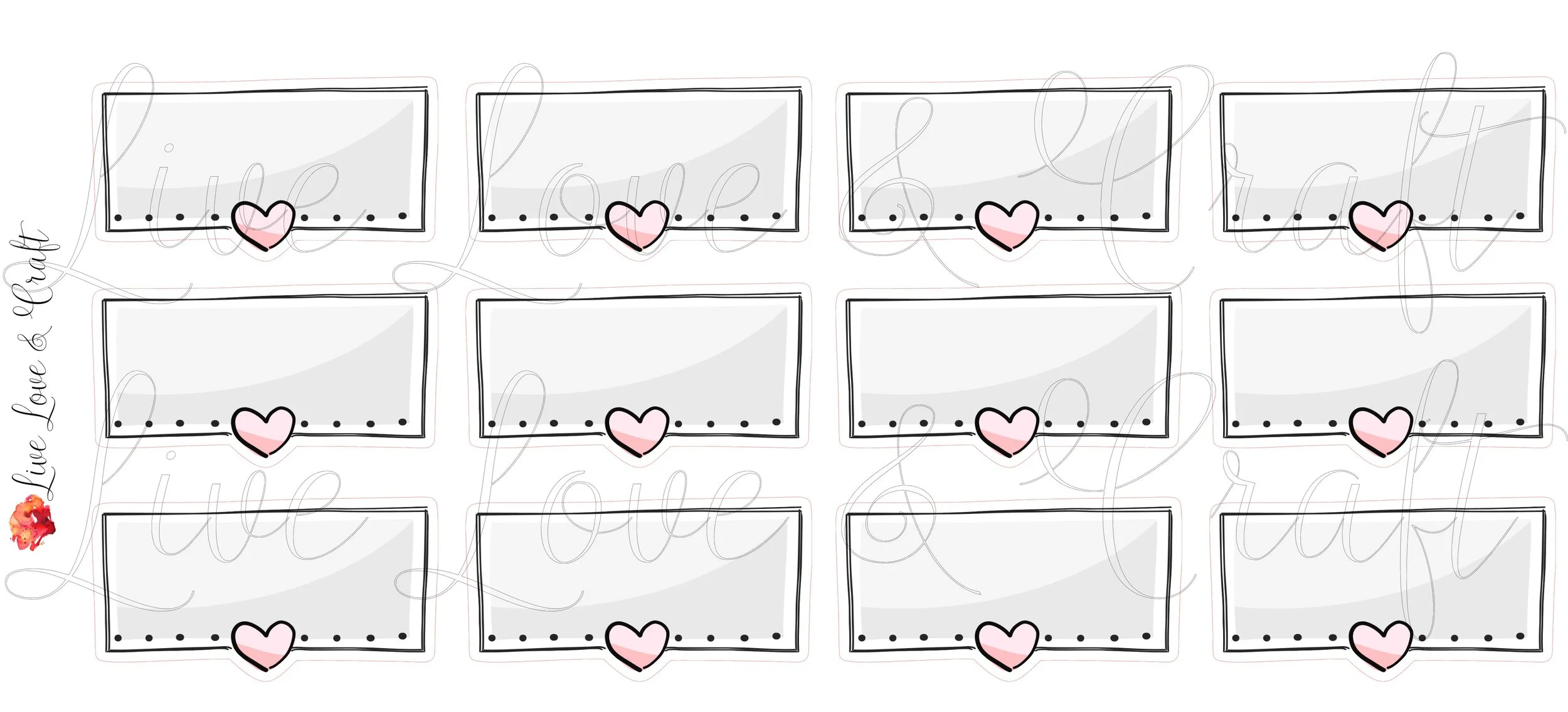 Live Love & Craft

Live Love & Craft

Live Love & Craft