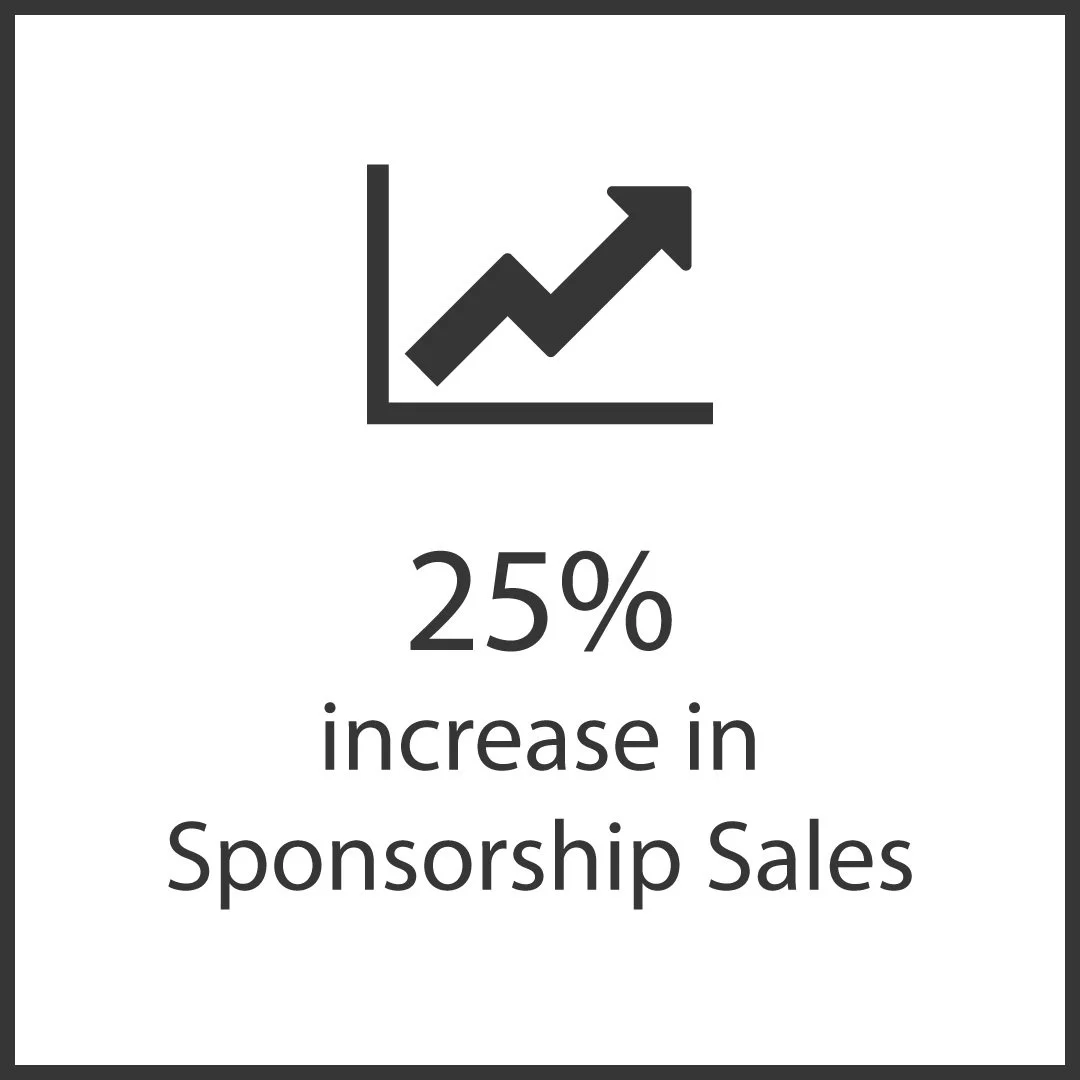 25%
increase in
Sponsorship Sales