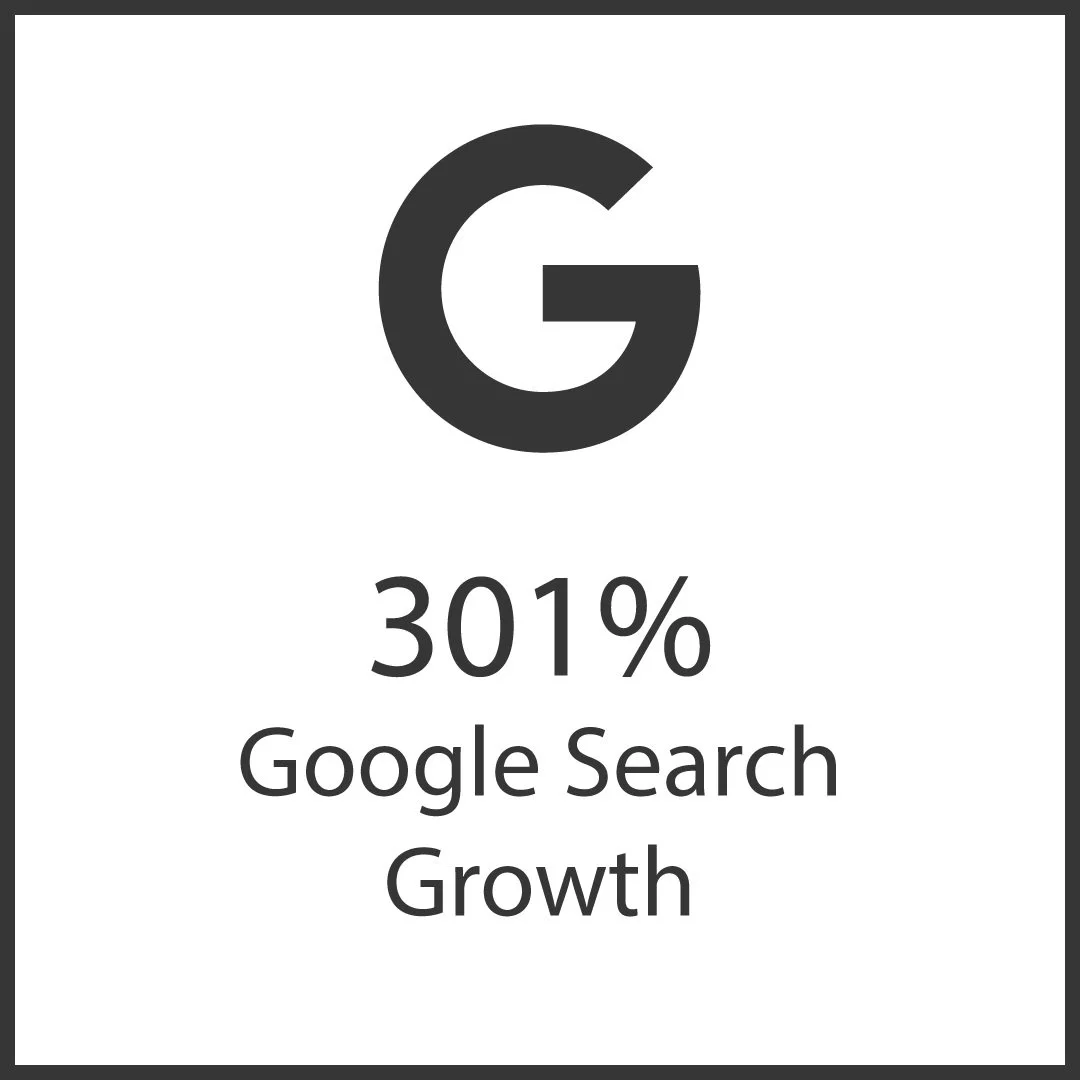 G

301%
Google Search
Growth