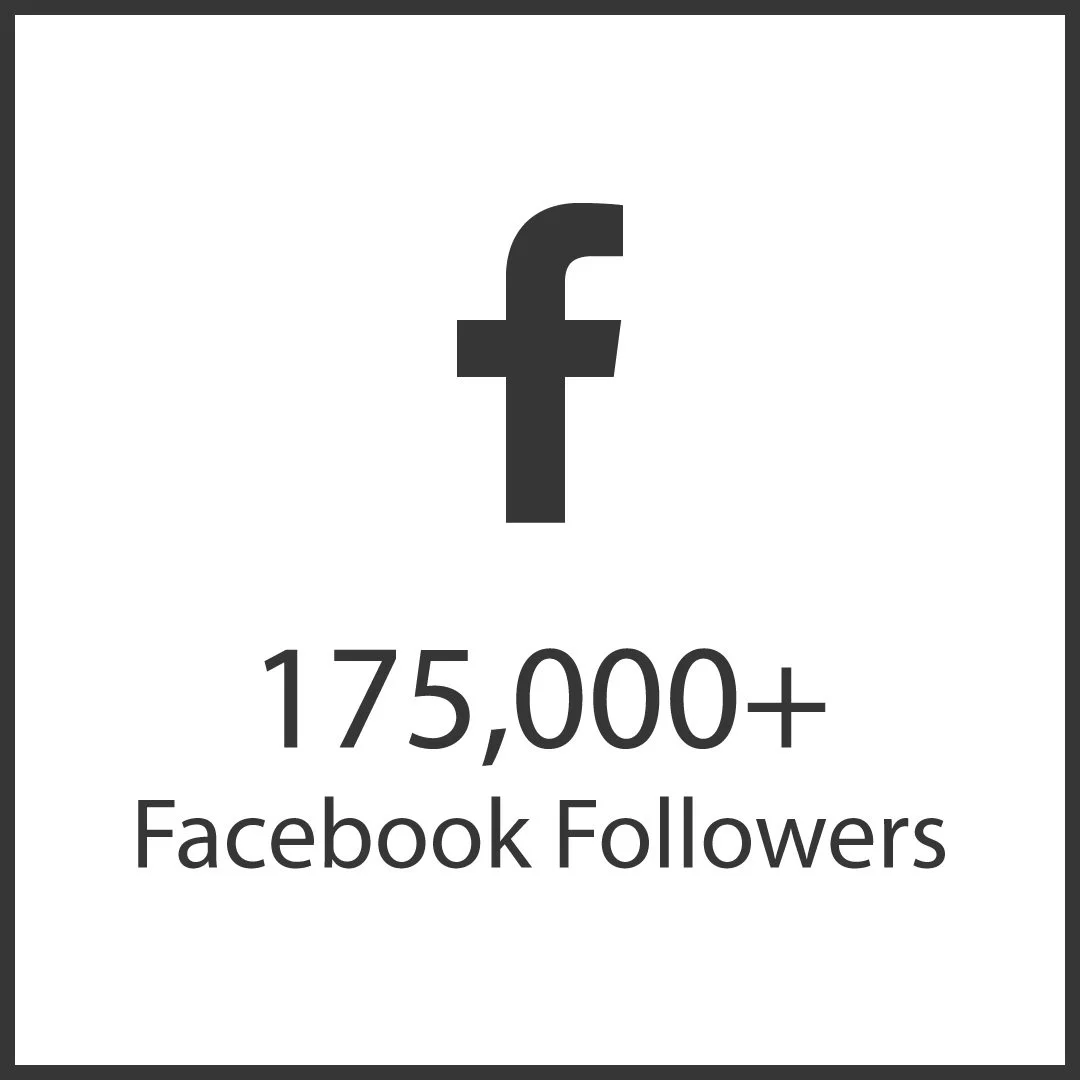 f

175,000+
Facebook Followers