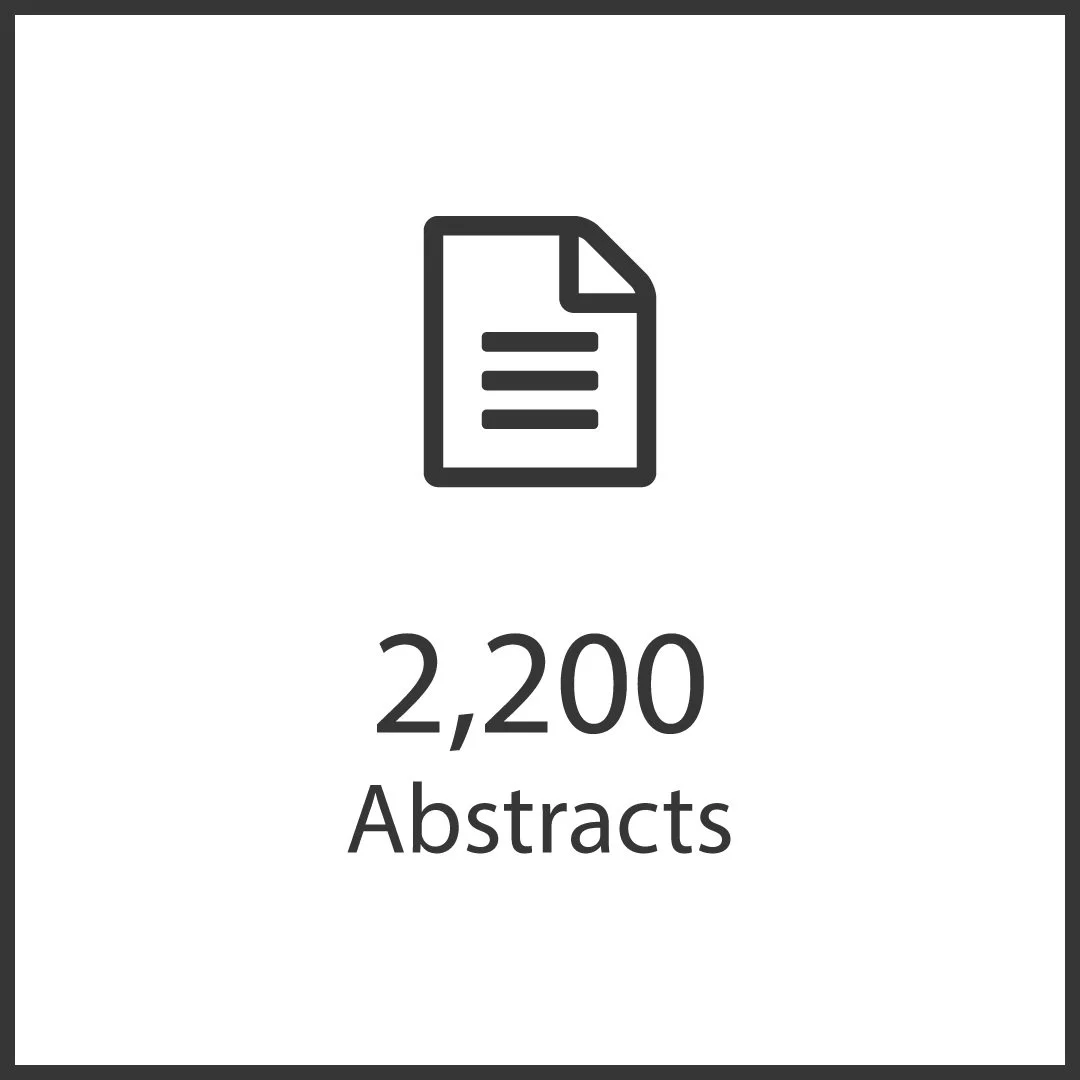 2,200
Abstracts