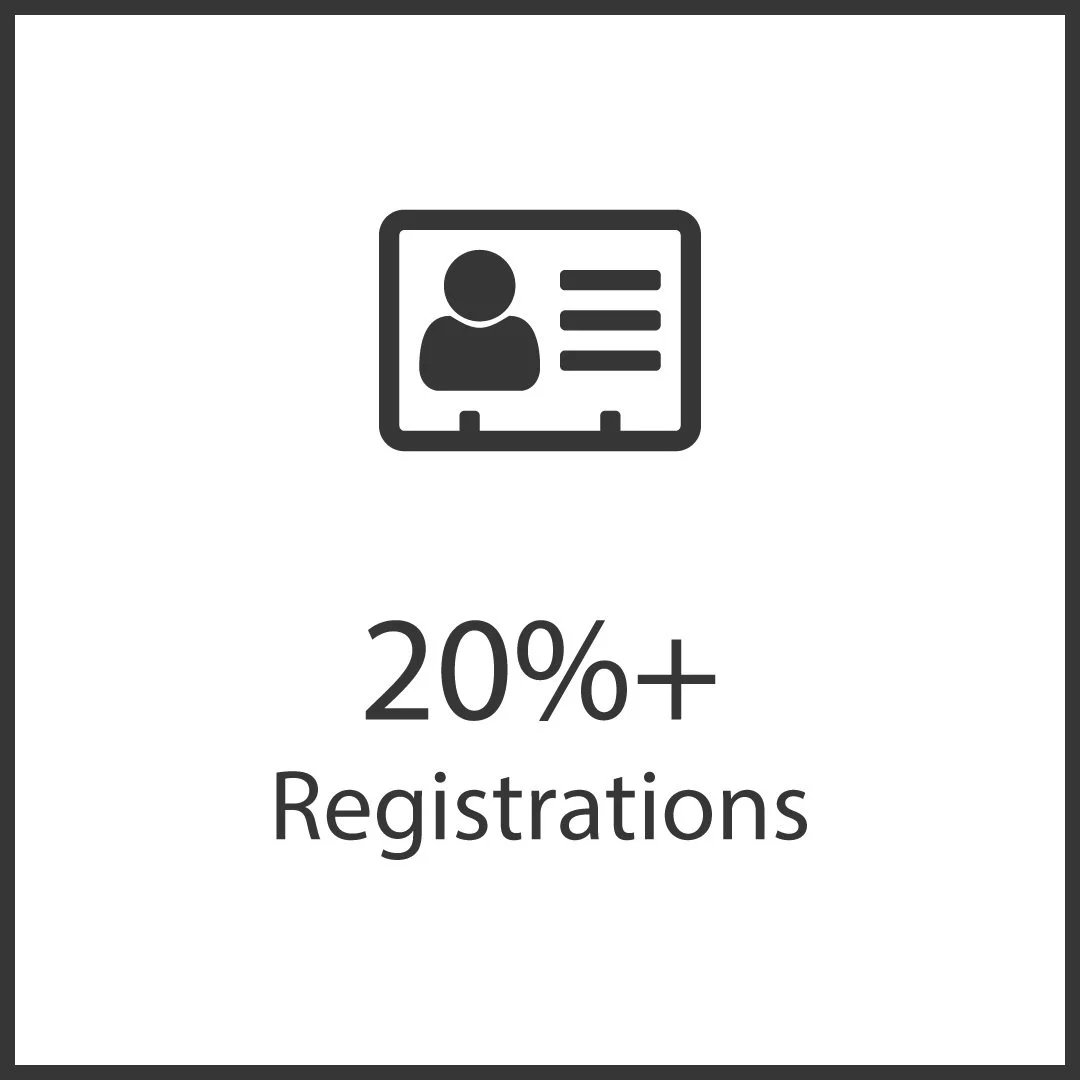 20%+
Registrations