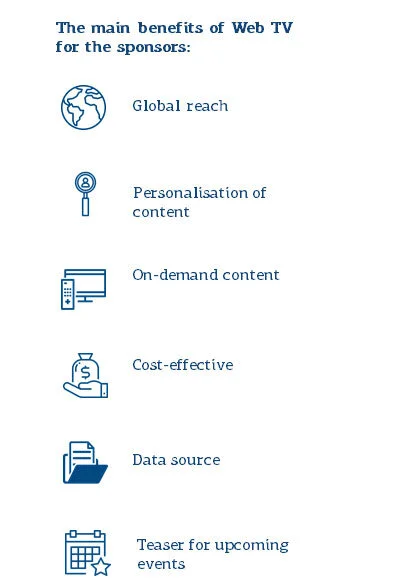 The main benefits of Web TV for the sponsors:

Global reach

Personalisation of content

On-demand content

Cost-effective

Data source

Teaser for upcoming events