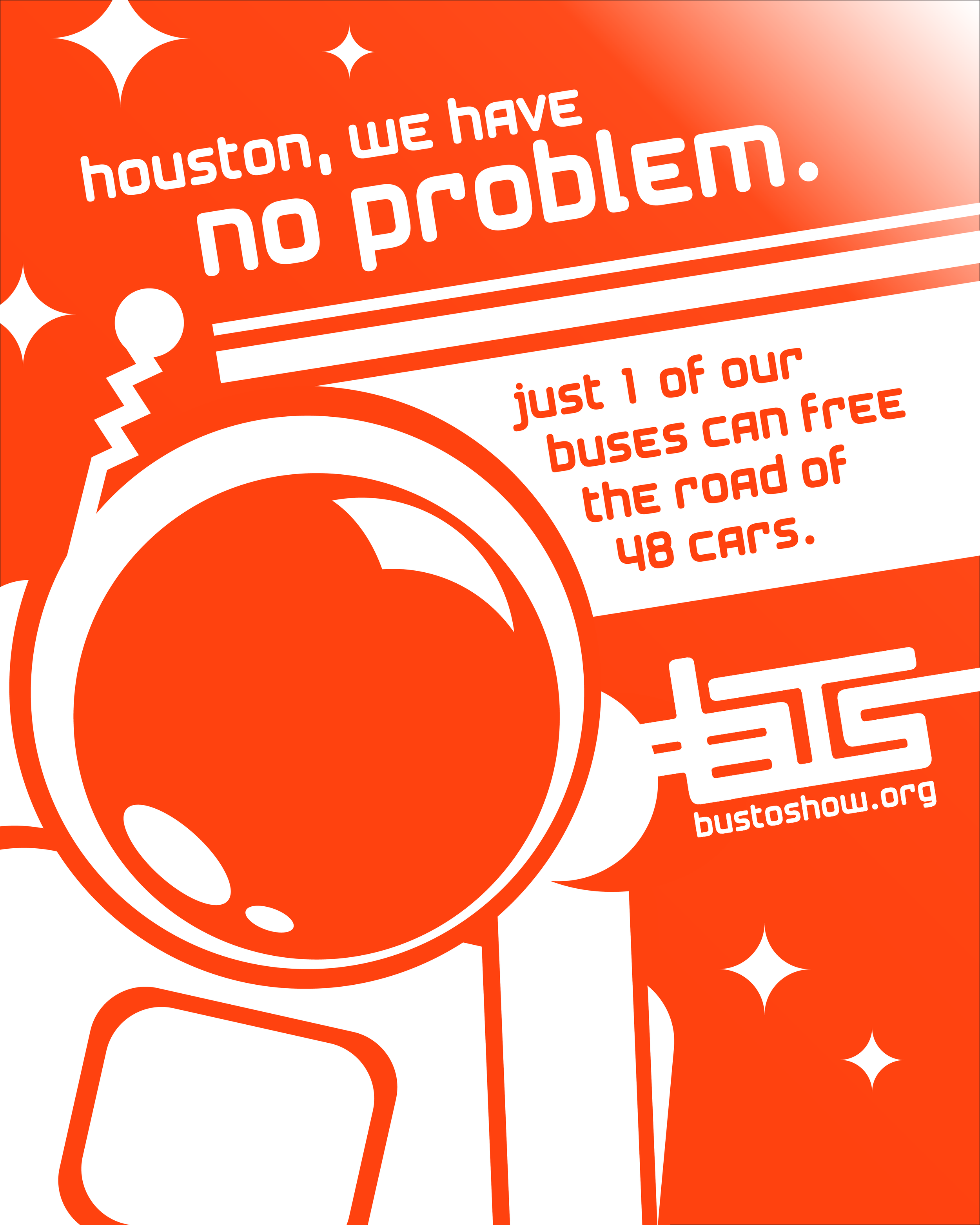 houston, we have
no problem.

just 1 of our buses can free the road of 48 cars.

BTS
bustoshow.org