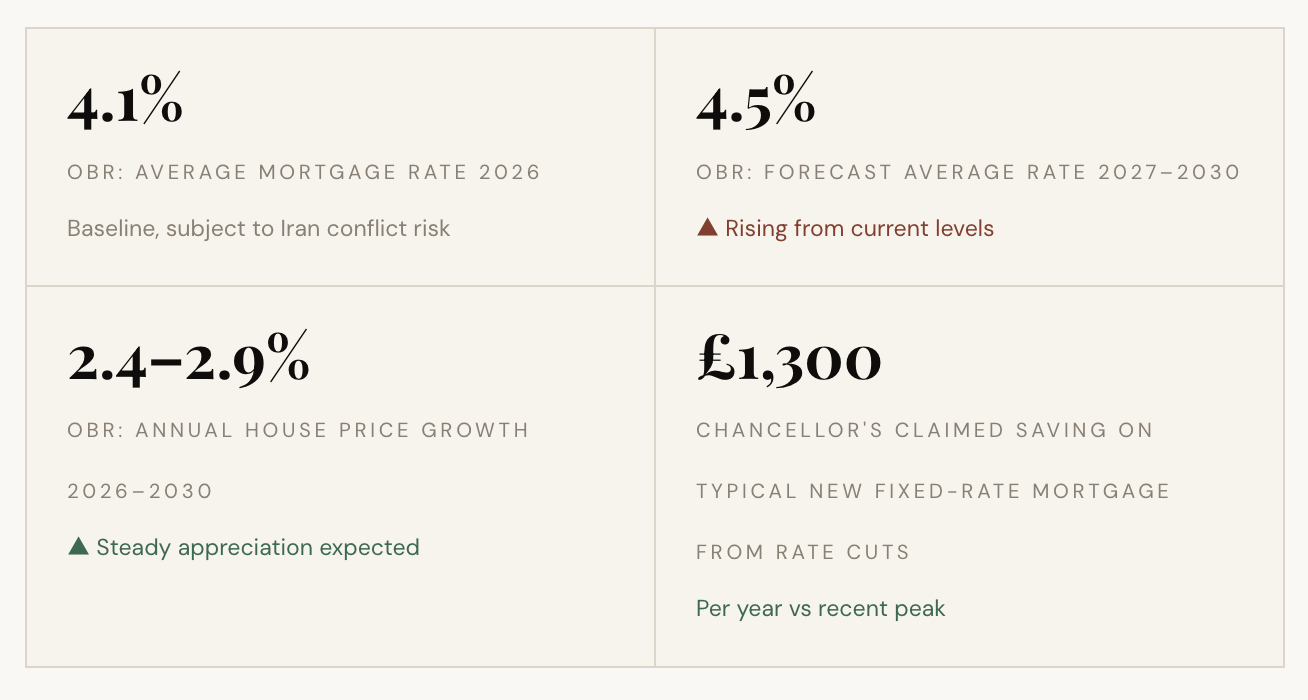 4.1%

OBR: AVERAGE MORTGAGE RATE 2026

Baseline, subject to Iran conflict risk

4.5%

OBR: FORECAST AVERAGE RATE 2027–2030

▲ Rising from current levels

2.4–2.9%

OBR: ANNUAL HOUSE PRICE GROWTH 2026–2030

▲ Steady appreciation expected

£1,300

CHANCELLOR'S CLAIMED SAVING ON TYPICAL NEW FIXED-RATE MORTGAGE FROM RATE CUTS

Per year vs recent peak