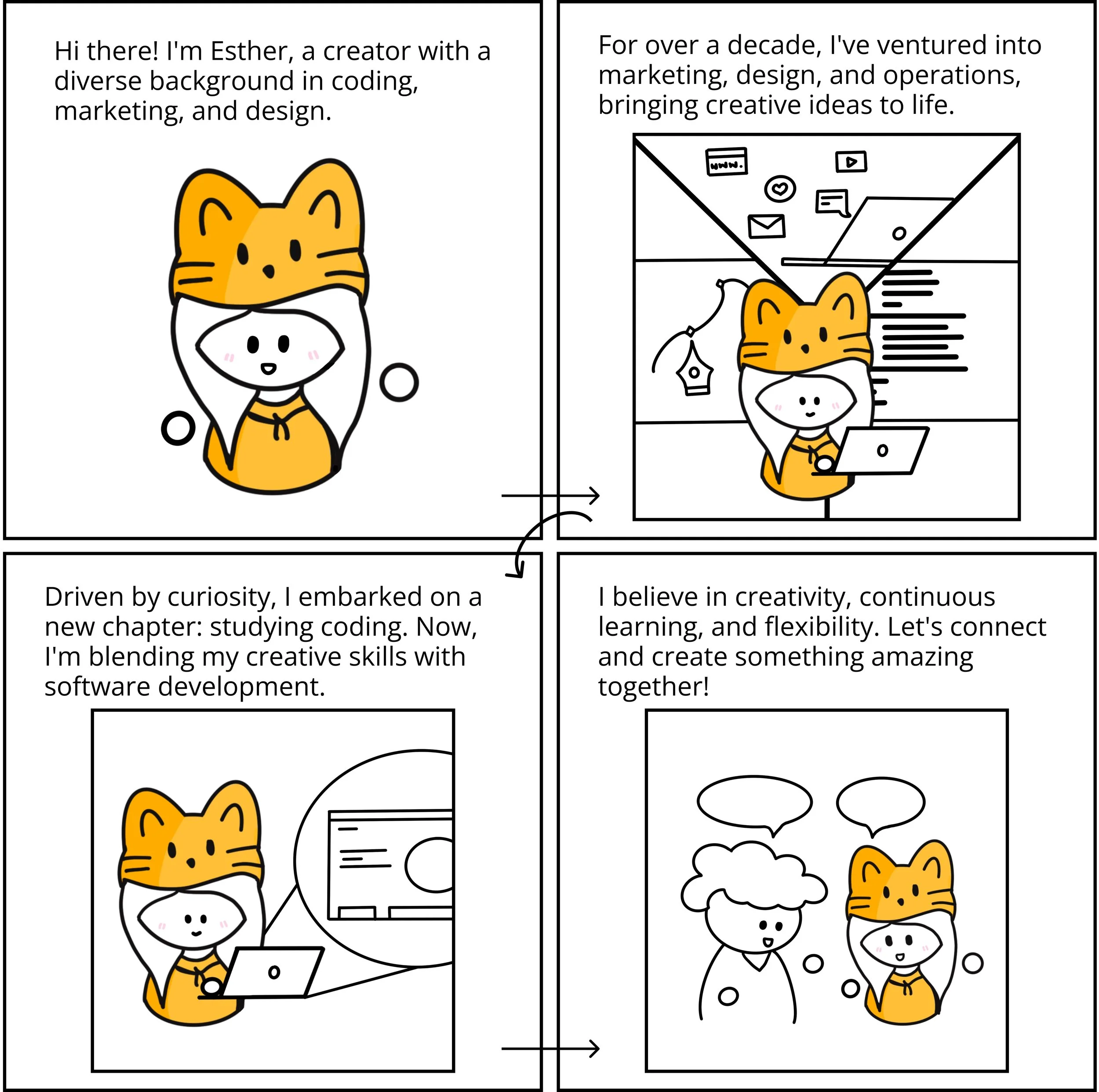 Hi there! I'm Esther, a creator with a diverse background in coding, marketing, and design.

For over a decade, I've ventured into marketing, design, and operations, bringing creative ideas to life.

www.

Driven by curiosity, I embarked on a new chapter: studying coding. Now, I'm blending my creative skills with software development.

I believe in creativity, continuous learning, and flexibility. Let's connect and create something amazing together!