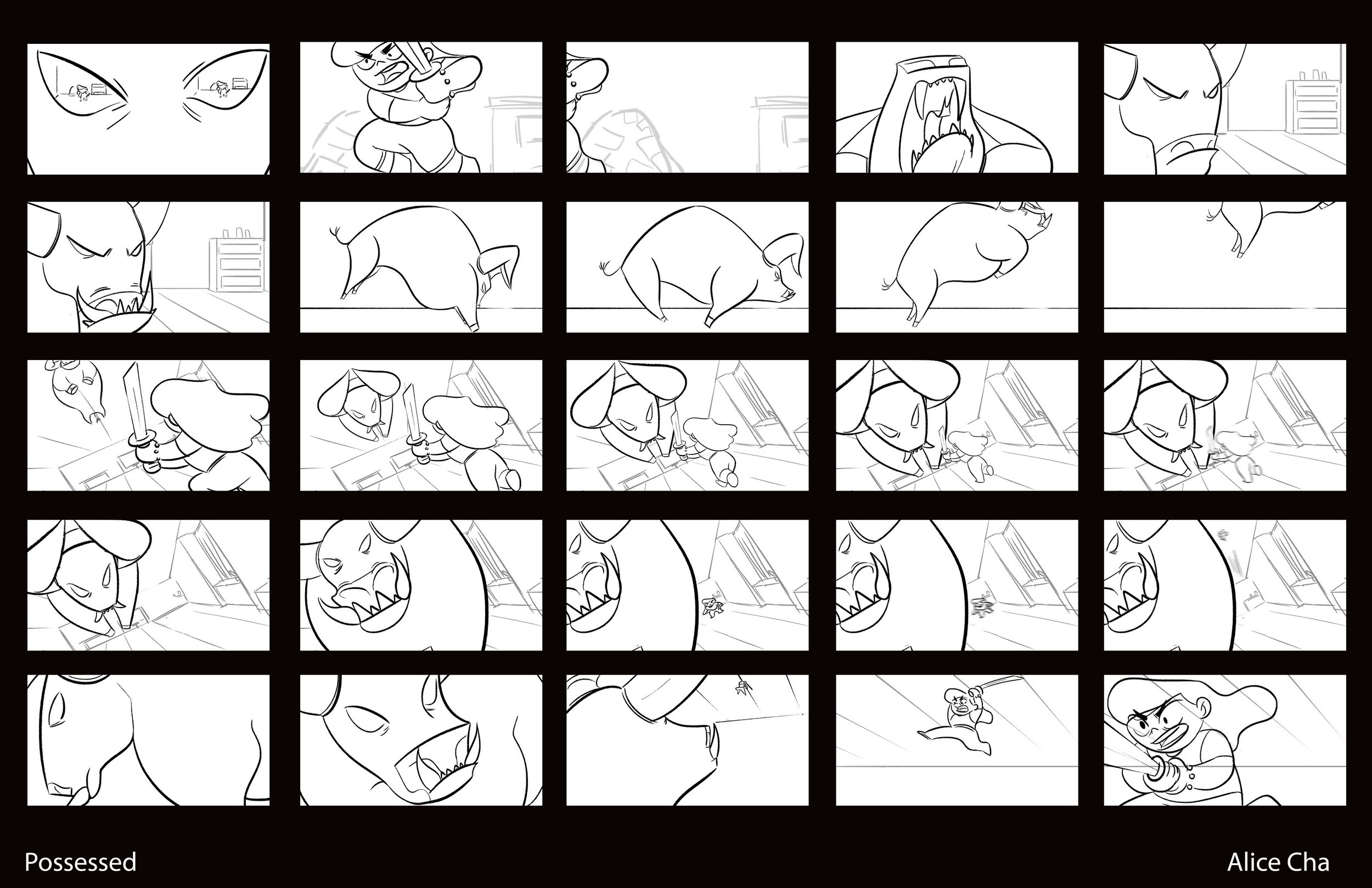 Possessed

Alice Cha