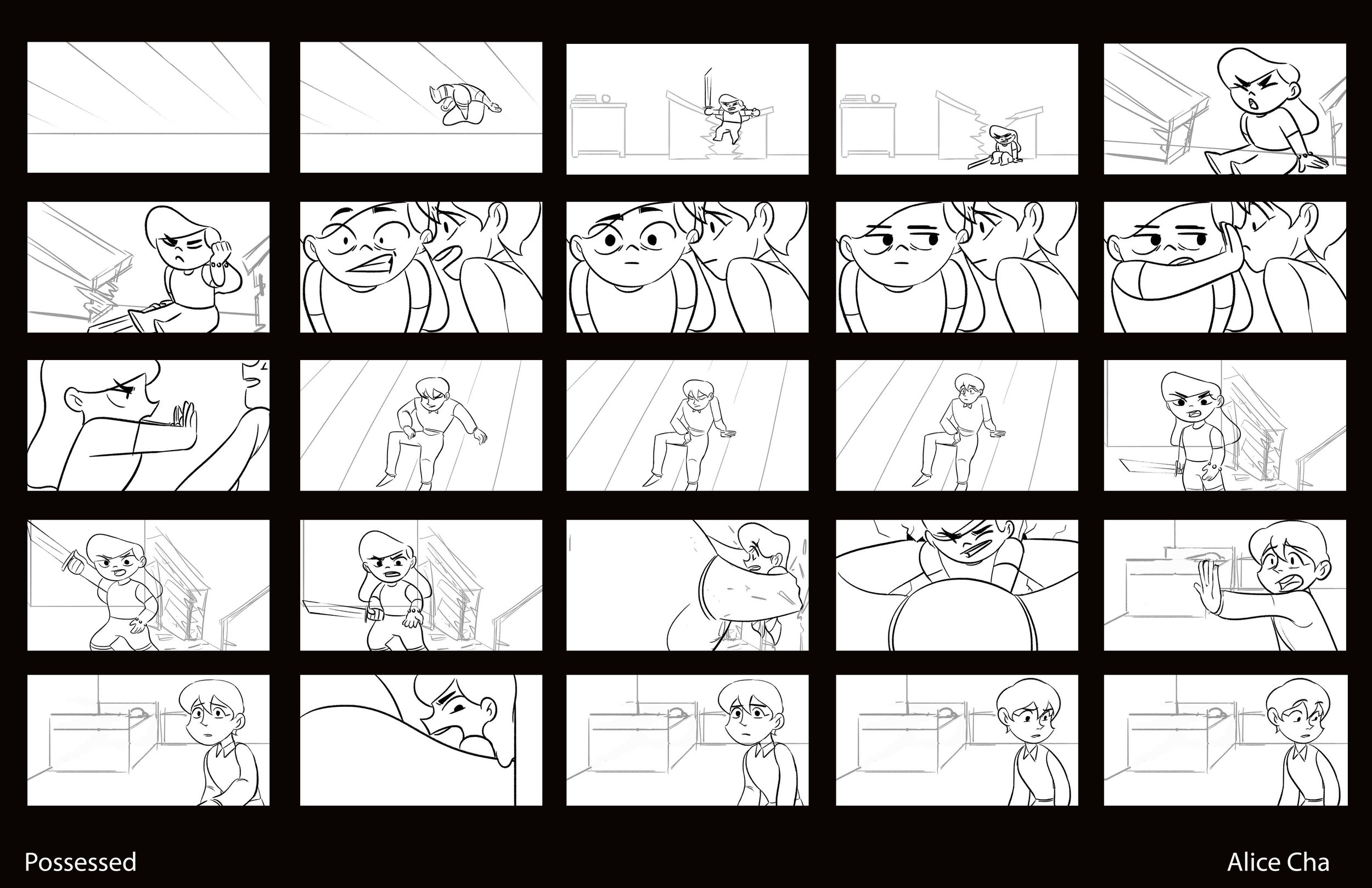 Possessed

Alice Cha