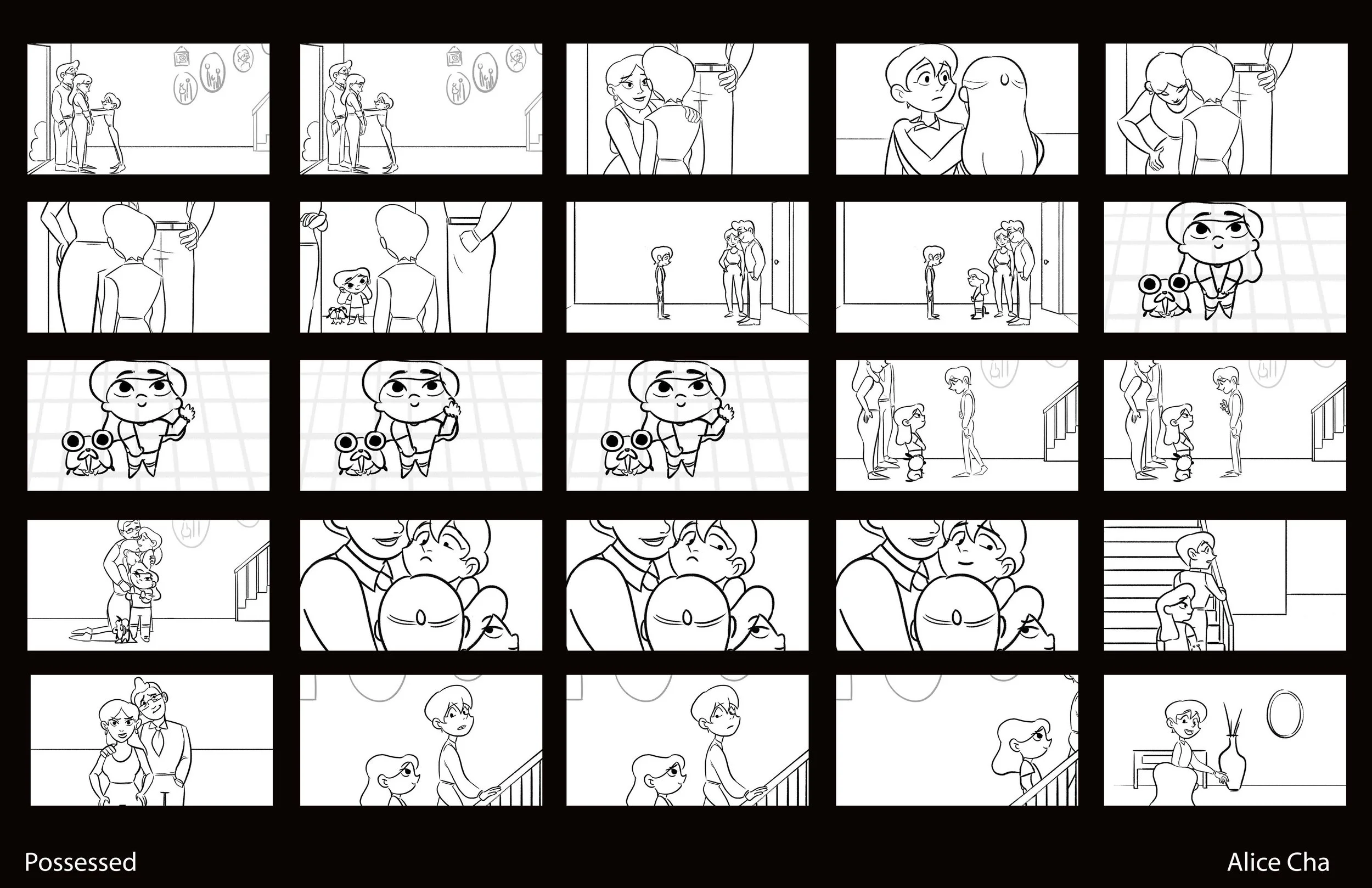 Possessed

Alice Cha