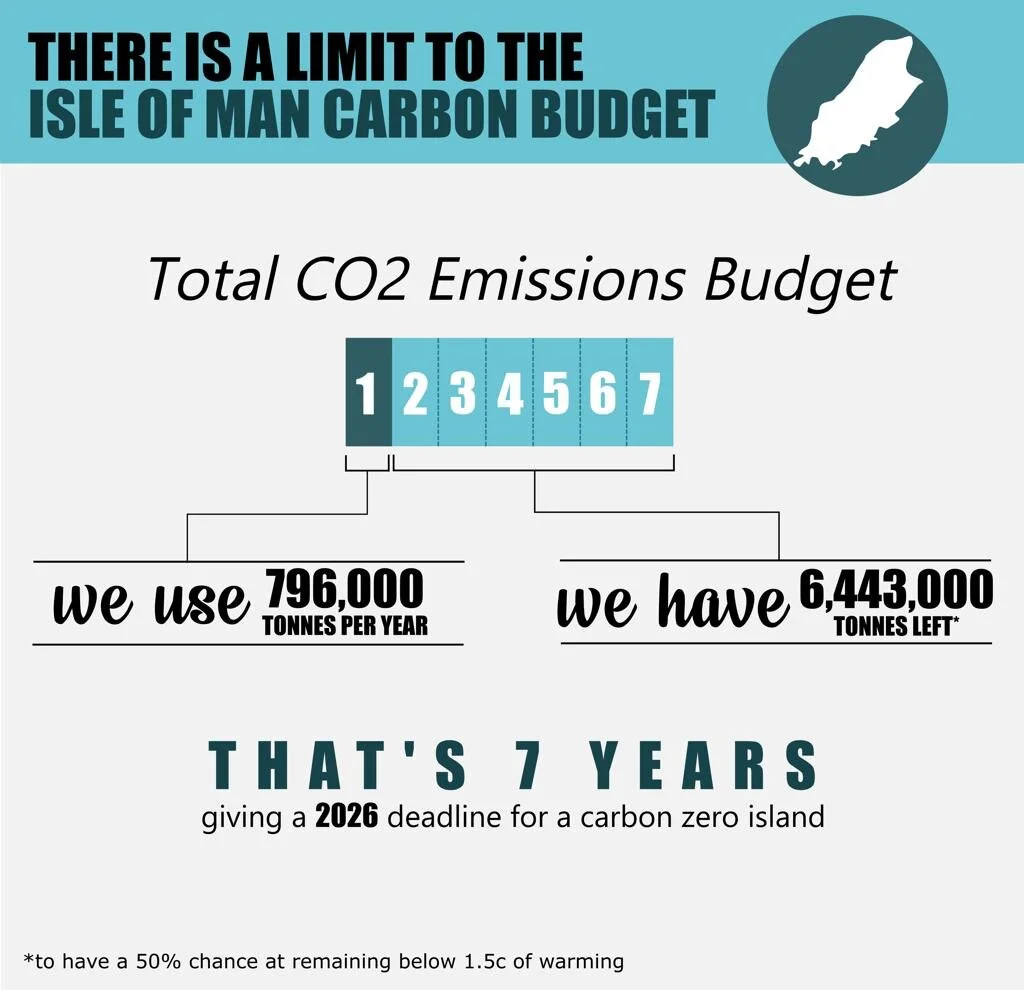 THERE IS A LIMIT TO THE
ISLE OF MAN CARBON BUDGET

Total CO2 Emissions Budget

1 2 3 4 5 6 7

we use 796,000 TONNES PER YEAR

we have 6,443,000 TONNES LEFT*

THAT'S 7 YEARS
giving a 2026 deadline for a carbon zero island

*to have a 50% chance at remaining below 1.5c of warming